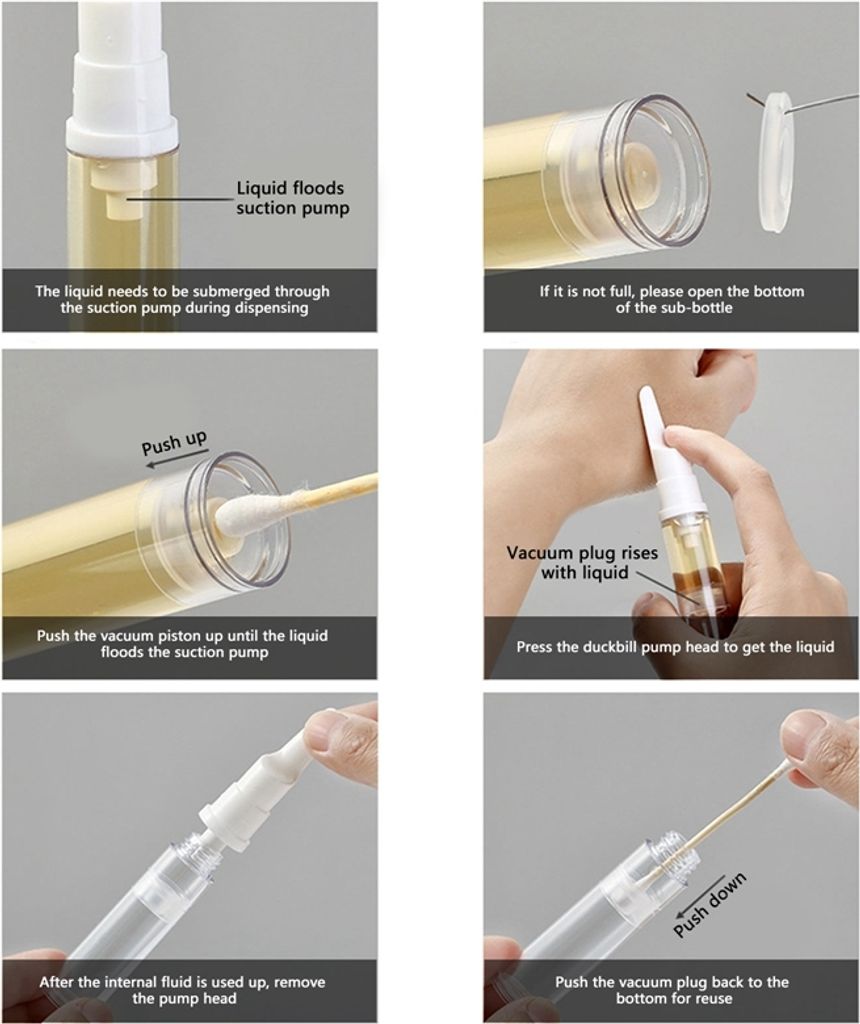 Liquid floods suction pump

The liquid needs to be submerged through the suction pump during dispensing

If it is not full, please open the bottom of the sub-bottle

Push up

Push the vacuum piston up until the liquid floods the suction pump

Vacuum plug rises with liquid

Press the duckbill pump head to get the liquid

After the internal fluid is used up, remove the pump head

Push down

Push the vacuum plug back to the bottom for reuse