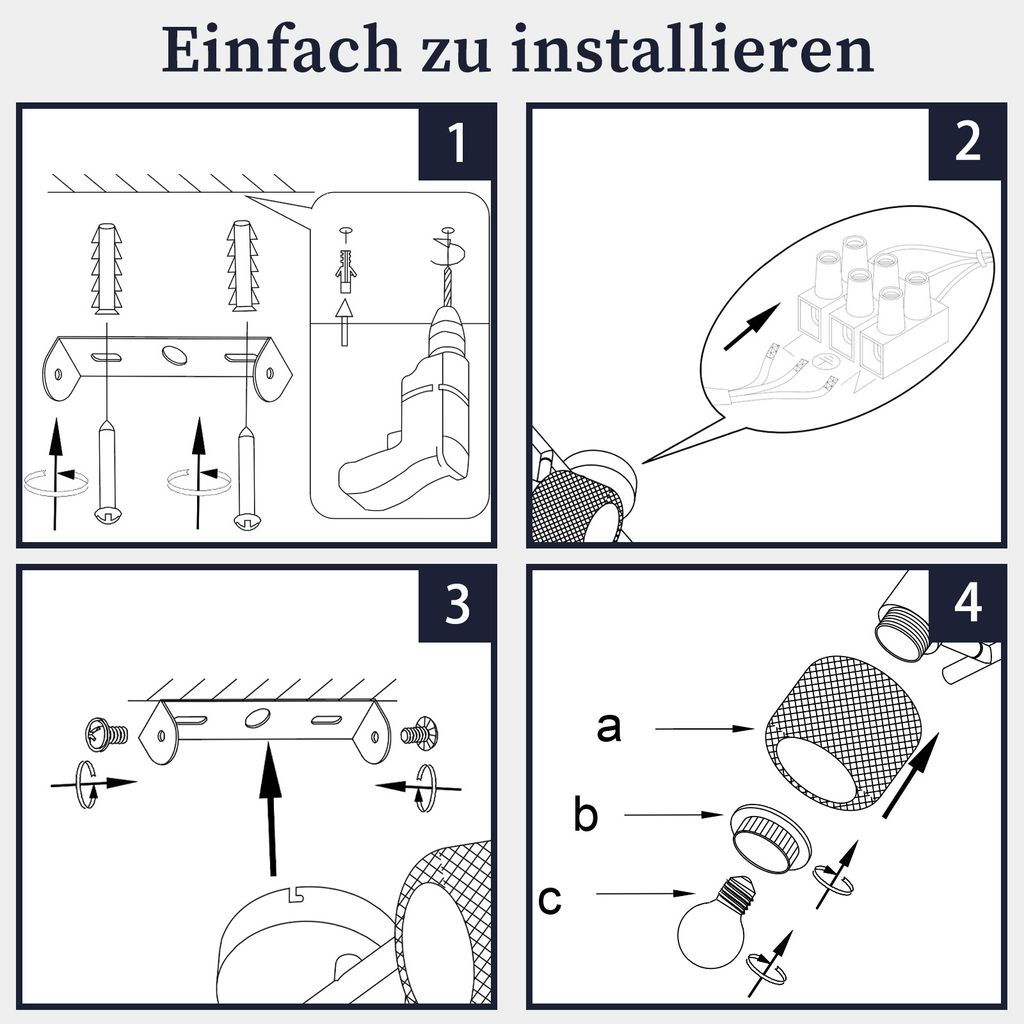 Einfach zu installieren

1

2

3

4

a

b

c