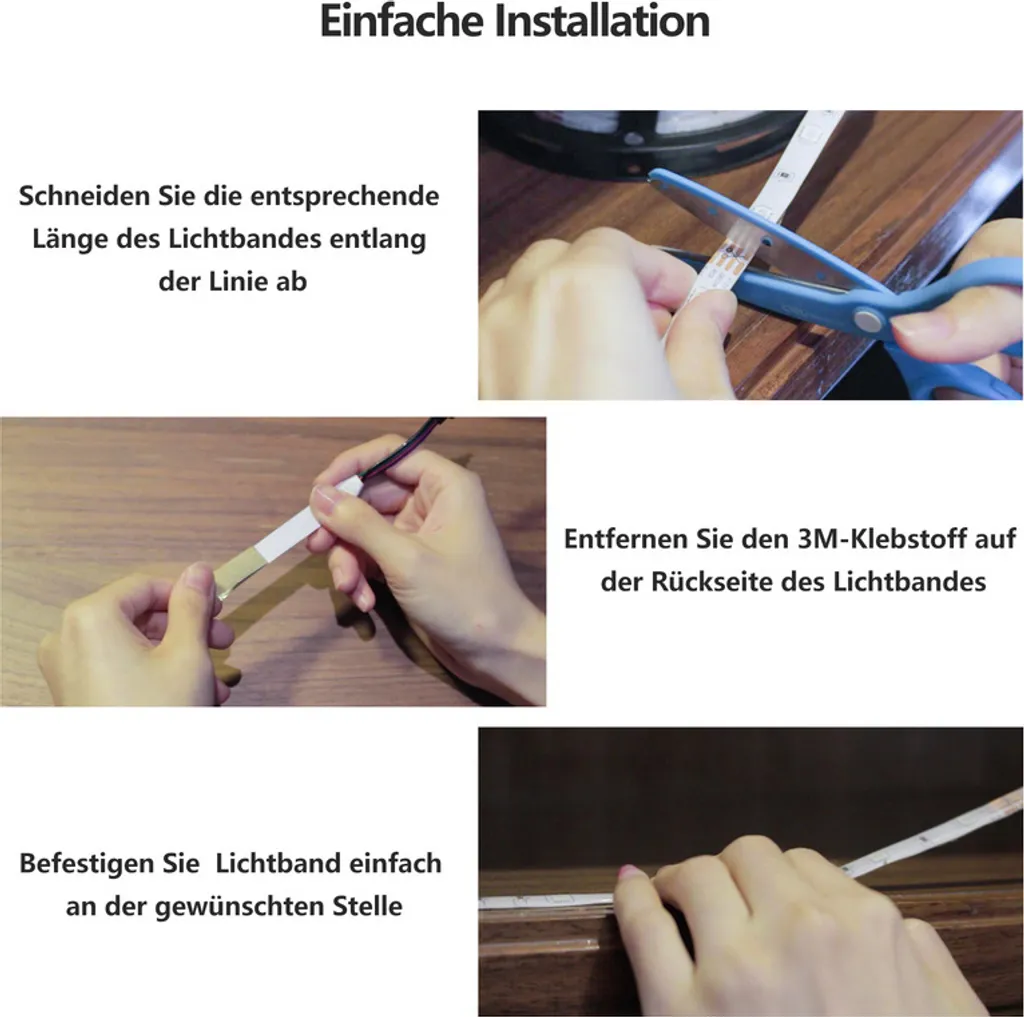 Einfache Installation

Schneiden Sie die entsprechende Länge des Lichtbandes entlang der Linie ab

Entfernen Sie den 3M-Klebstoff auf der Rückseite des Lichtbandes

Befestigen Sie  Lichtband einfach an der gewünschten Stelle