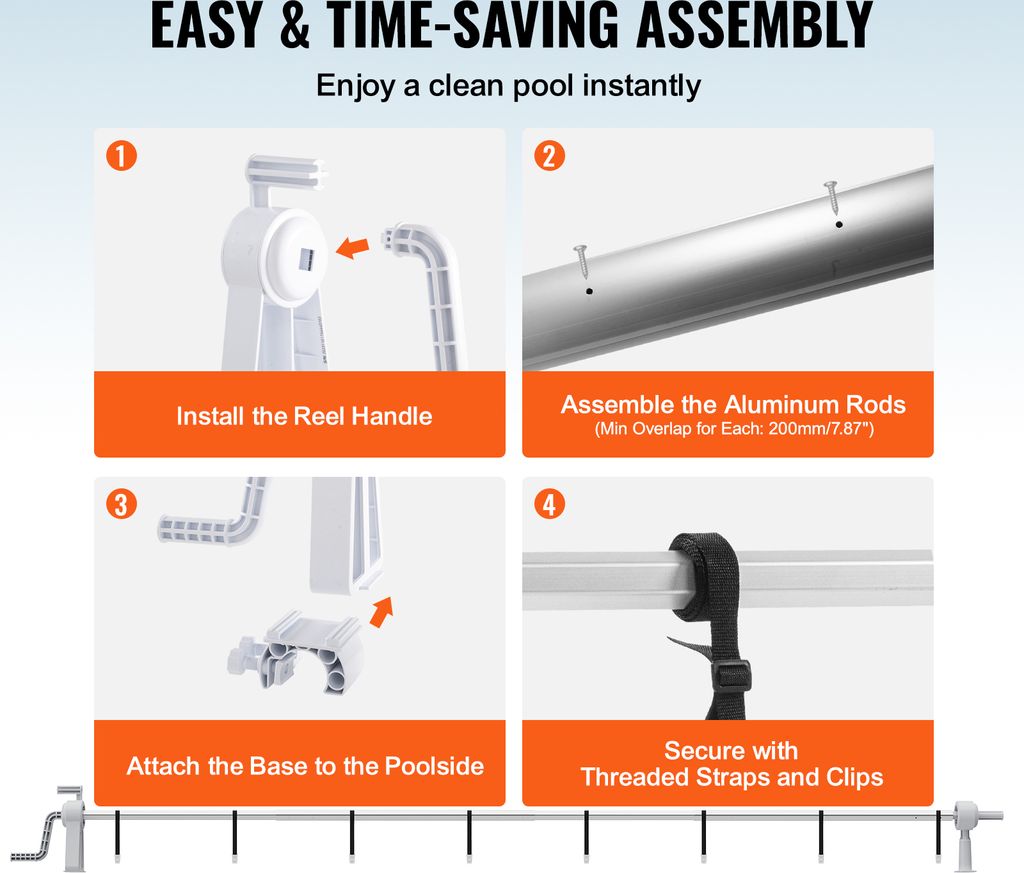 EASY & TIME-SAVING ASSEMBLY

Enjoy a clean pool instantly

1

Install the Reel Handle

2

Assemble the Aluminum Rods
(Min Overlap for Each: 200mm/7.87")

3

Attach the Base to the Poolside

4

Secure with Threaded Straps and Clips