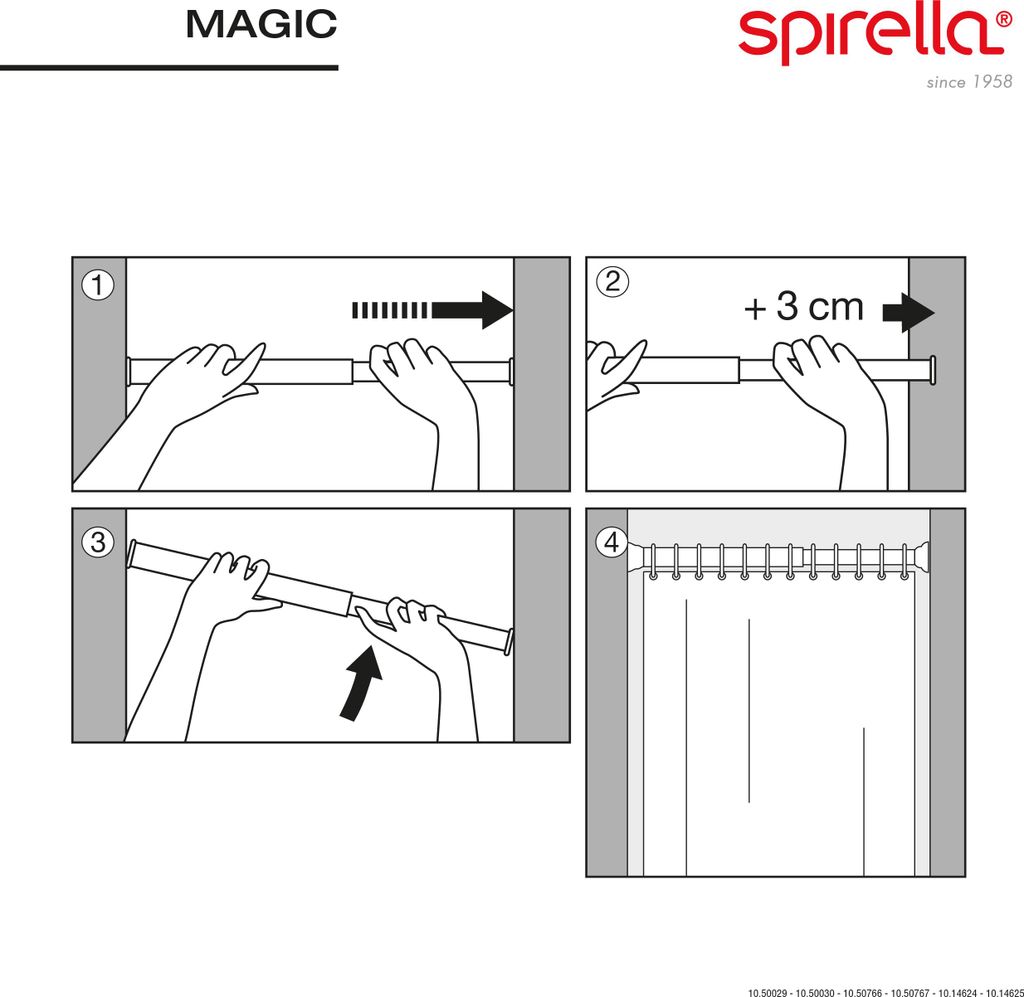 MAGIC

spirella®
since 1958

1

2

+ 3 cm

3

4

10.50029 - 10.50030 - 10.50766 - 10.50767 - 10.14624 - 10.14625