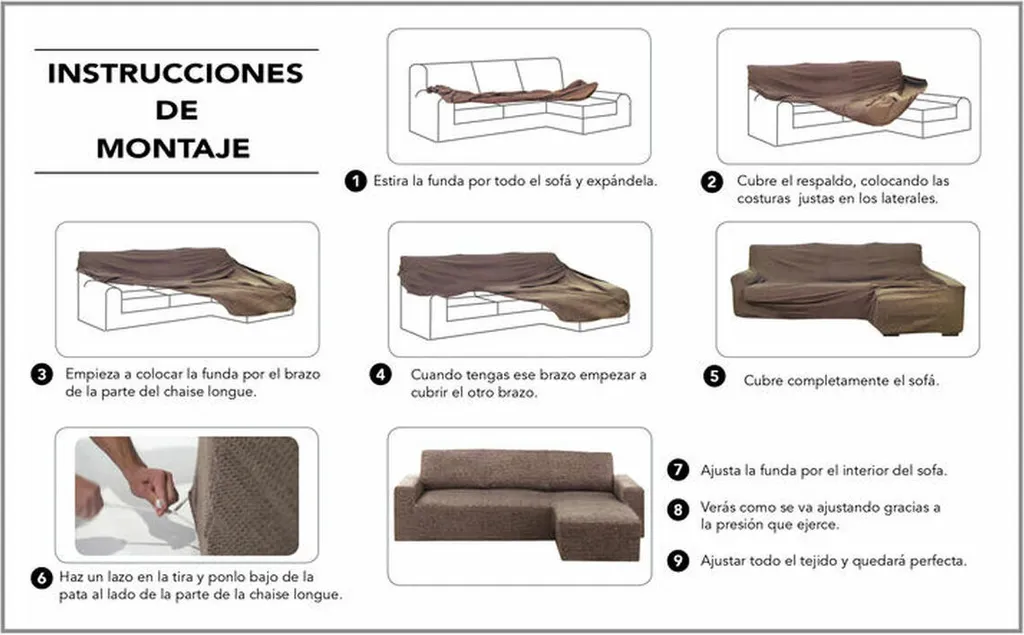 INSTRUCCIONES DE MONTAJE

1 Estira la funda por todo el sofá y expándela.

2 Cubre el respaldo, colocando las costuras justas en los laterales.

3 Empieza a colocar la funda por el brazo de la parte del chaise longue.

4 Cuando tengas ese brazo empezar a cubrir el otro brazo.

5 Cubre completamente el sofá.

6 Haz un lazo en la tira y ponlo bajo de la pata al lado de la parte de la chaise longue.

7 Ajusta la funda por el interior del sofa.

8 Verás como se va ajustando gracias a la presión que ejerce.

9 Ajustar todo el tejido y quedará perfecta.