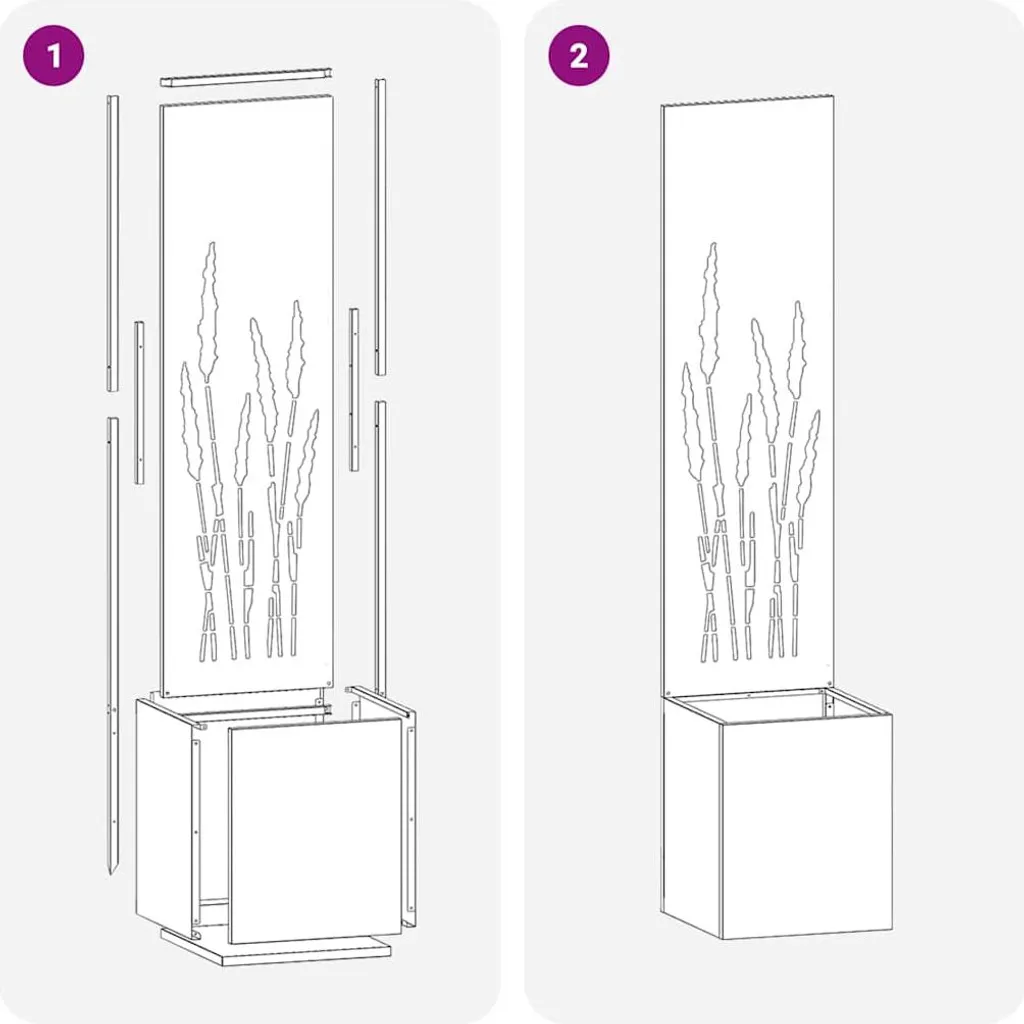 1

2