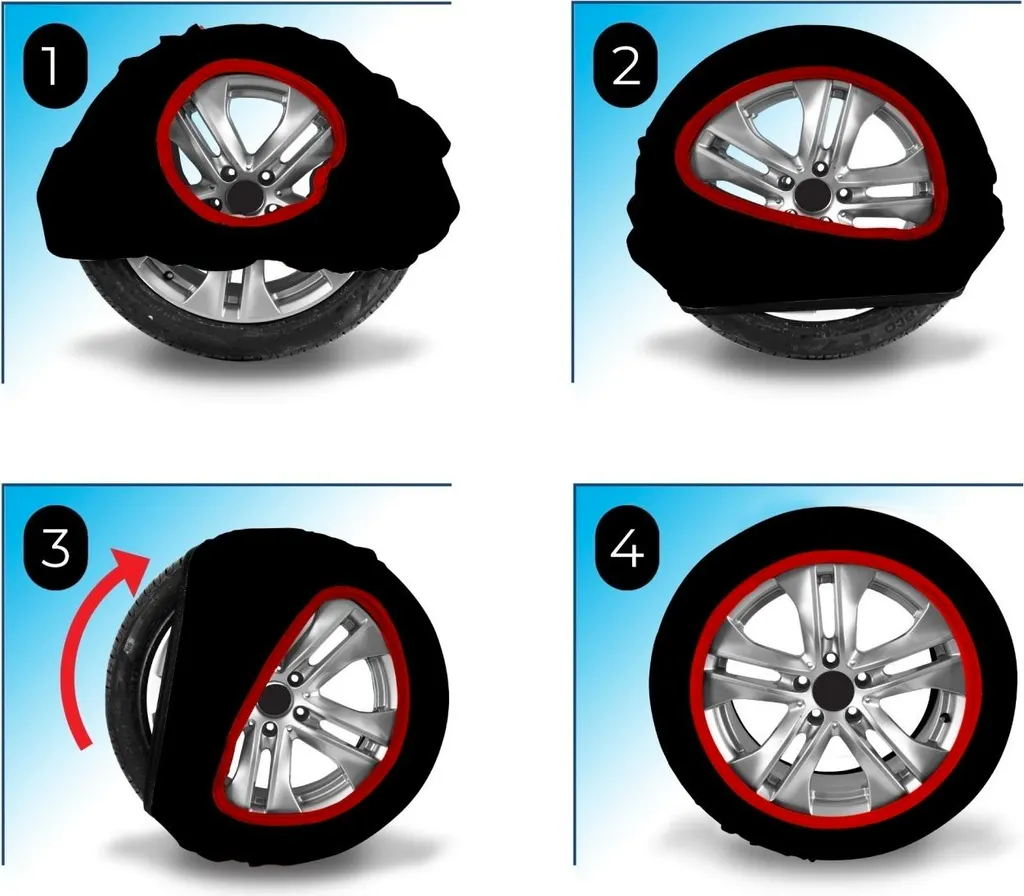 1

2

3

4