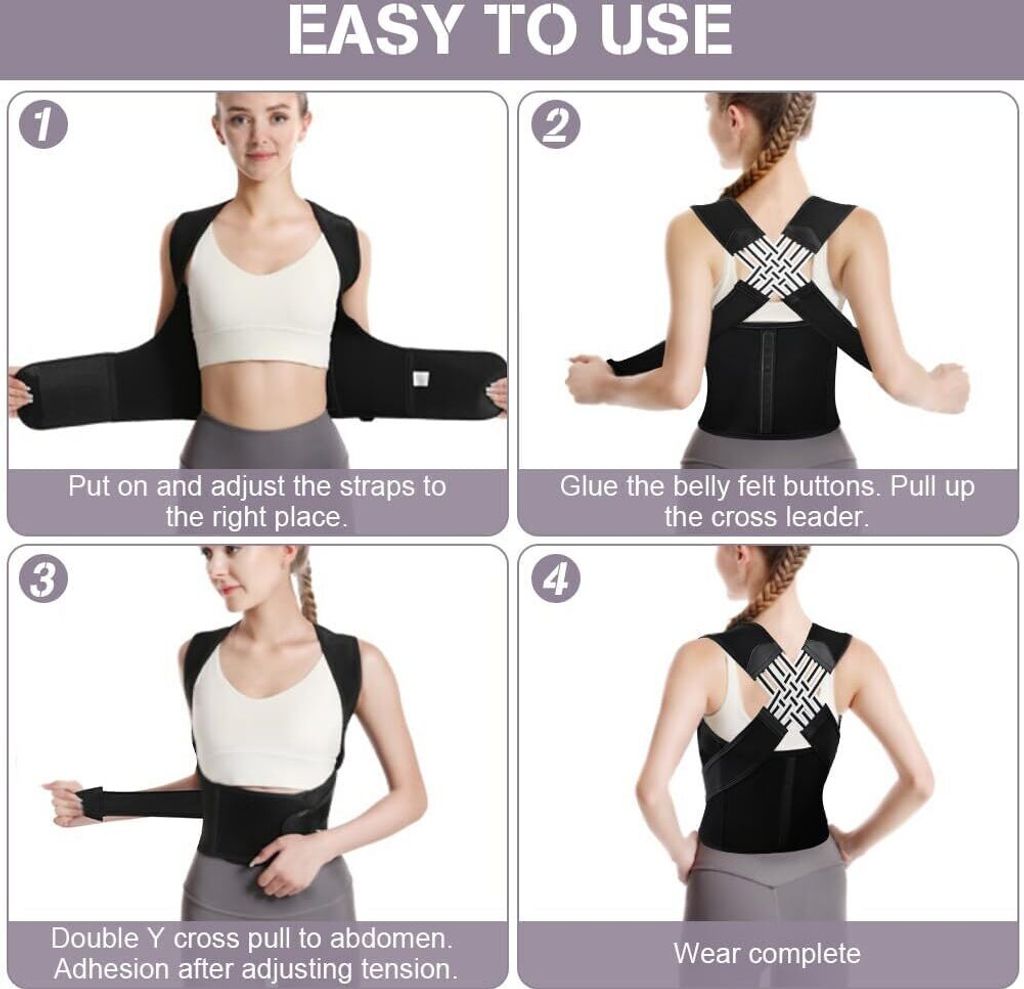 EASY TO USE

1

Put on and adjust the straps to the right place.

2

Glue the belly felt buttons. Pull up the cross leader.

3

Double Y cross pull to abdomen. Adhesion after adjusting tension.

4

Wear complete