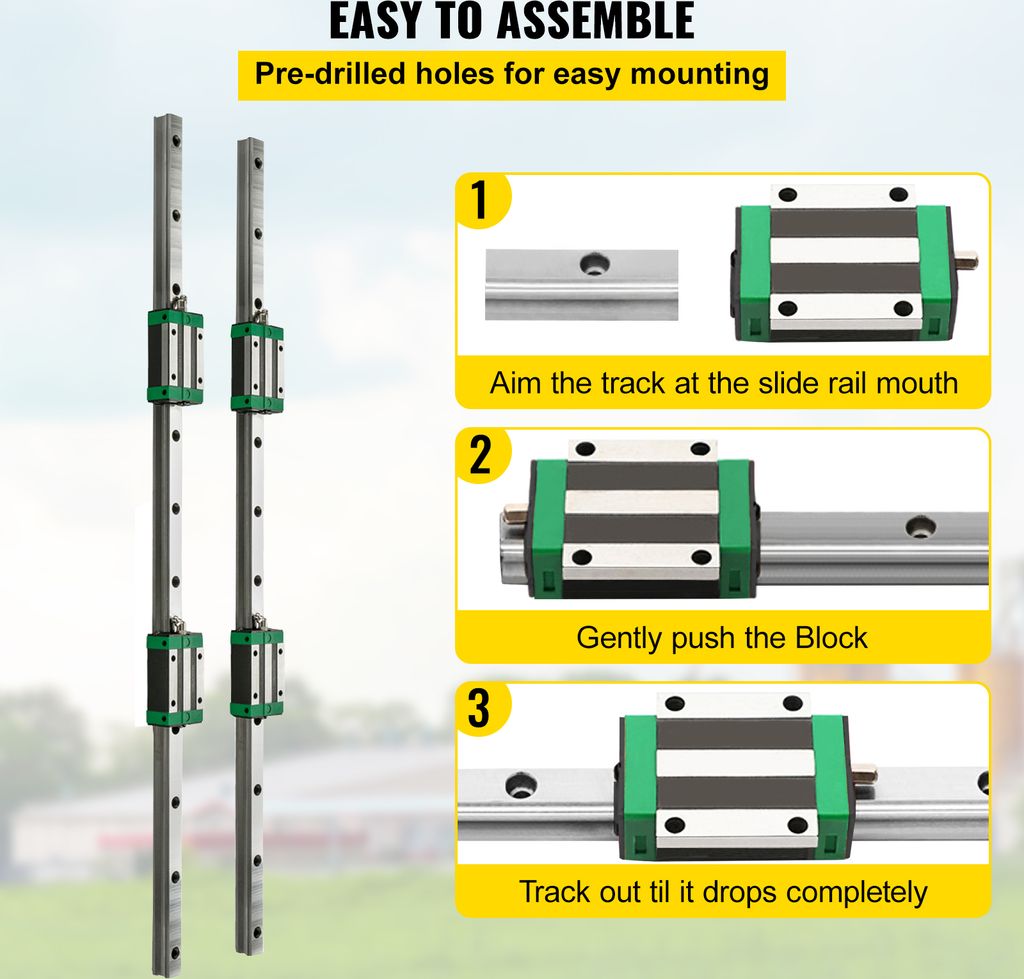 EASY TO ASSEMBLE

Pre-drilled holes for easy mounting

1

Aim the track at the slide rail mouth

2

Gently push the Block

3

Track out til it drops completely