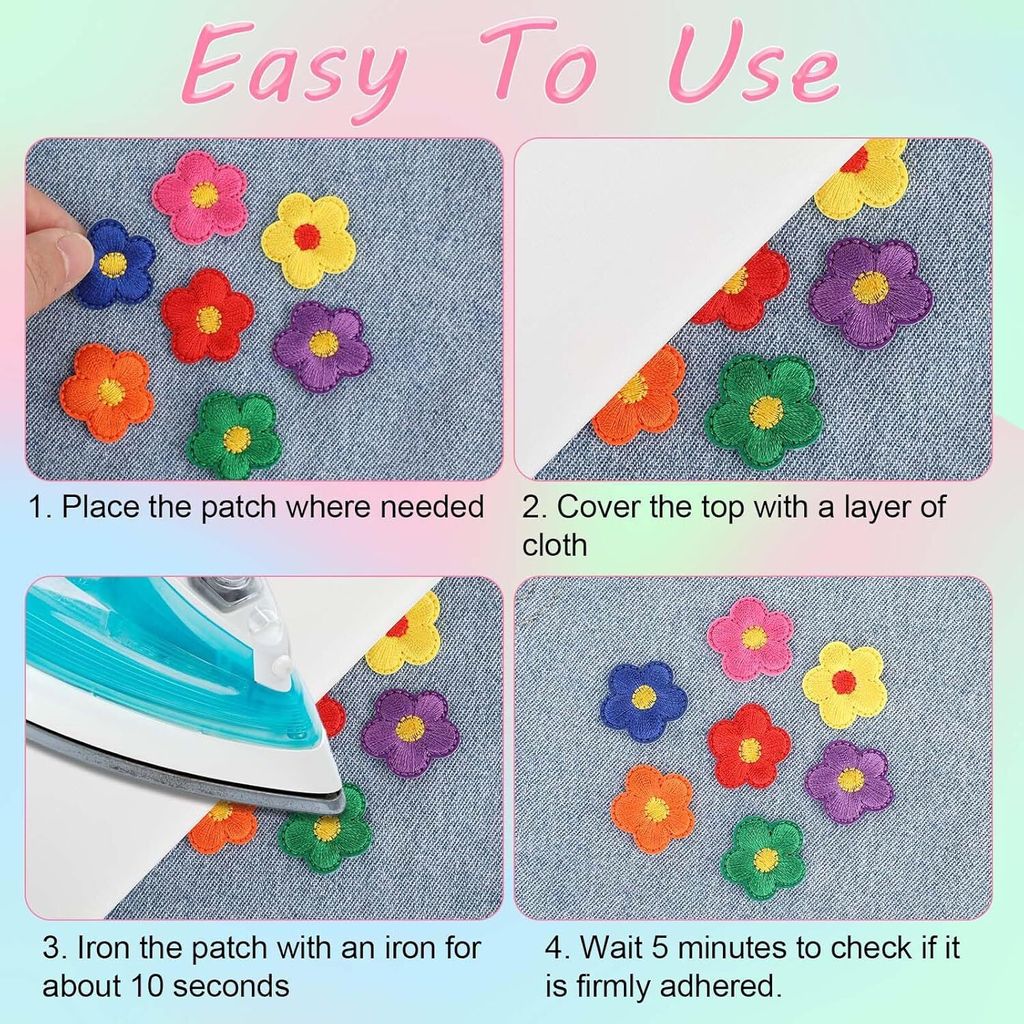 Easy To Use

1. Place the patch where needed

2. Cover the top with a layer of cloth

3. Iron the patch with an iron for about 10 seconds

4. Wait 5 minutes to check if it is firmly adhered.