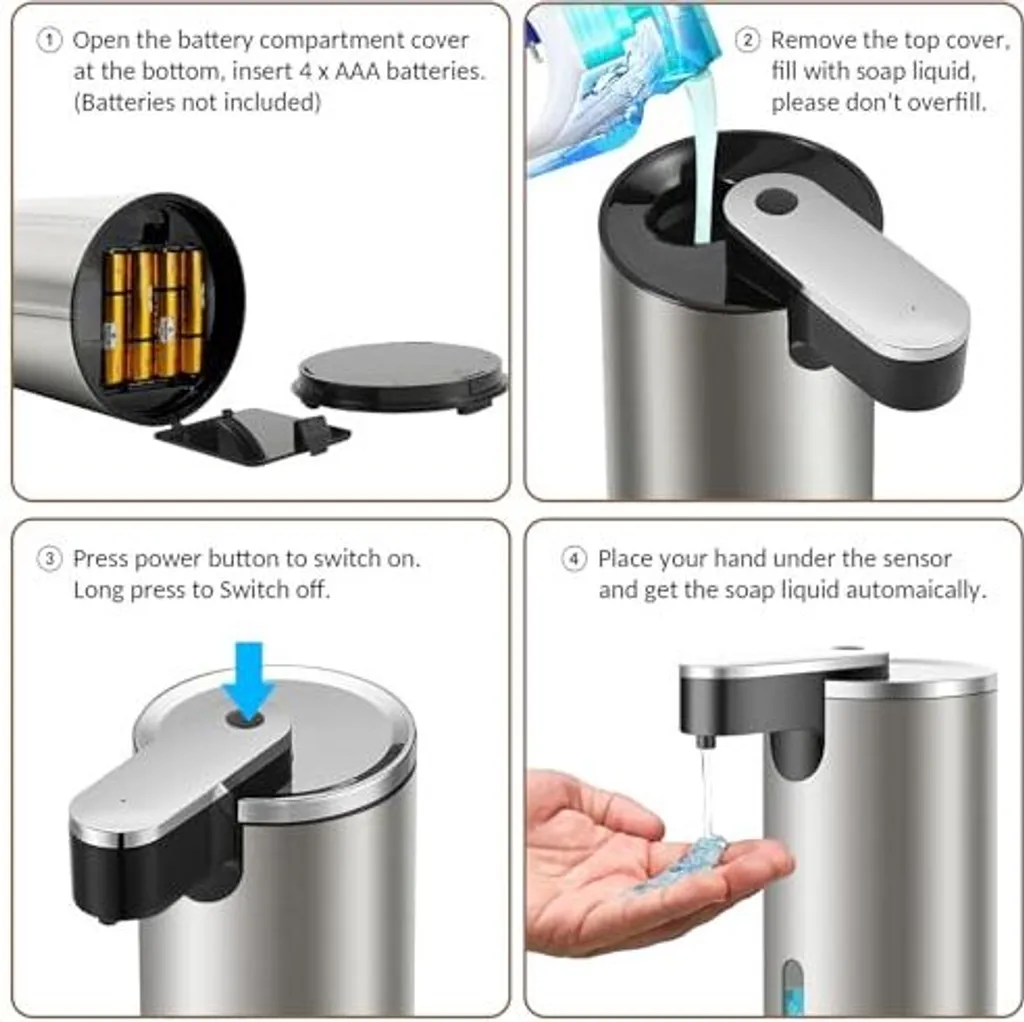 ① Open the battery compartment cover at the bottom, insert 4 x AAA batteries. (Batteries not included)

② Remove the top cover, fill with soap liquid, please don't overfill.

③ Press power button to switch on. Long press to Switch off.

④ Place your hand under the sensor and get the soap liquid automaically.