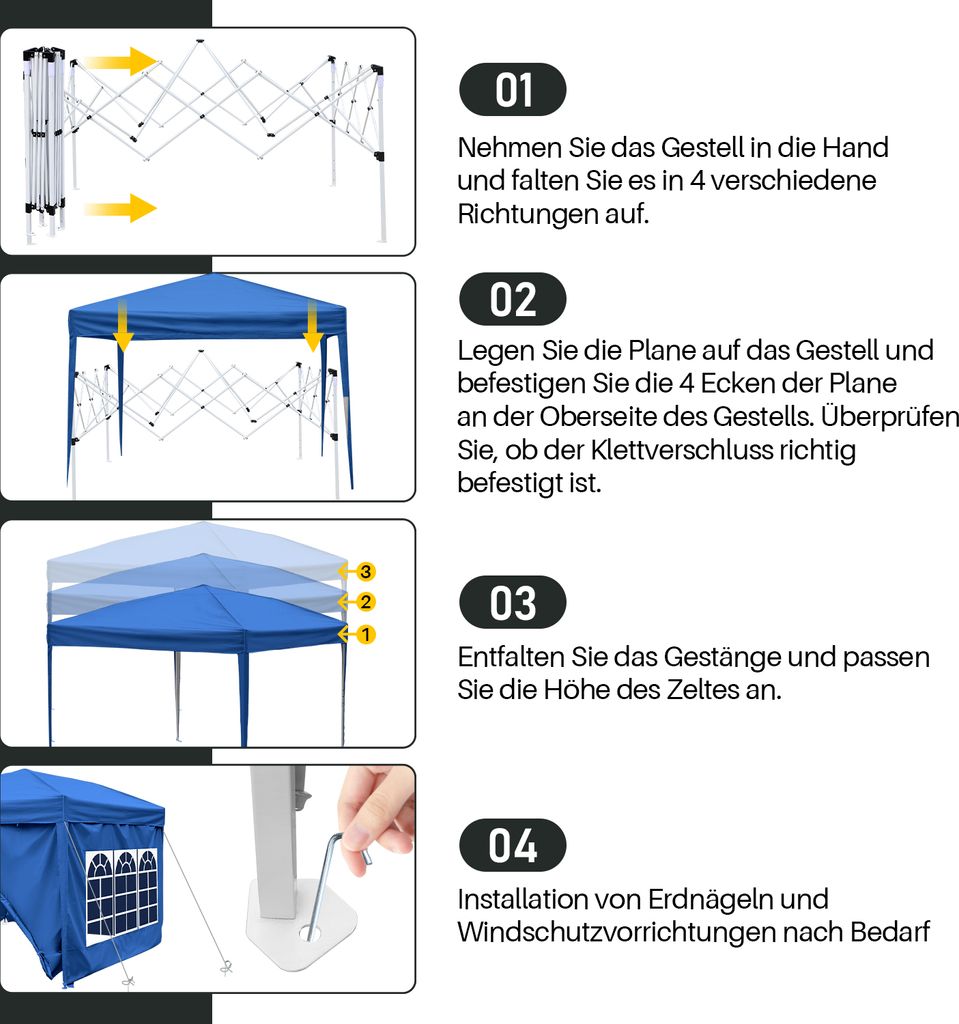 01

Nehmen Sie das Gestell in die Hand und falten Sie es in 4 verschiedene Richtungen auf.

02

Legen Sie die Plane auf das Gestell und befestigen Sie die 4 Ecken der Plane an der Oberseite des Gestells. Überprüfen Sie, ob der Klettverschluss richtig befestigt ist.

3
2
1

03

Entfalten Sie das Gestänge und passen Sie die Höhe des Zeltes an.

04

Installation von Erdnägeln und Windschutzvorrichtungen nach Bedarf