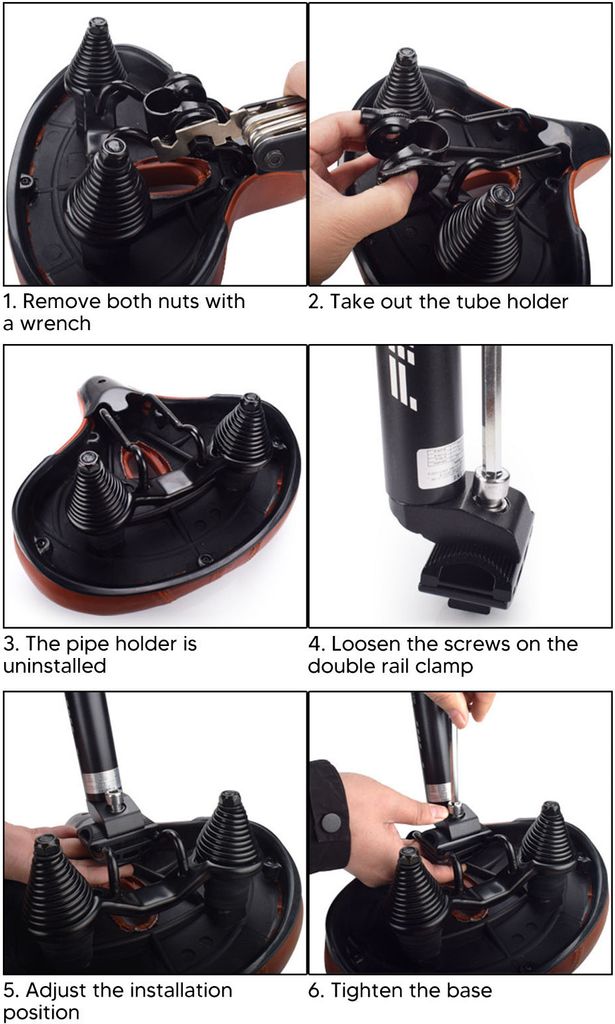 1. Remove both nuts with a wrench

2. Take out the tube holder

3. The pipe holder is uninstalled

4. Loosen the screws on the double rail clamp

5. Adjust the installation position

6. Tighten the base