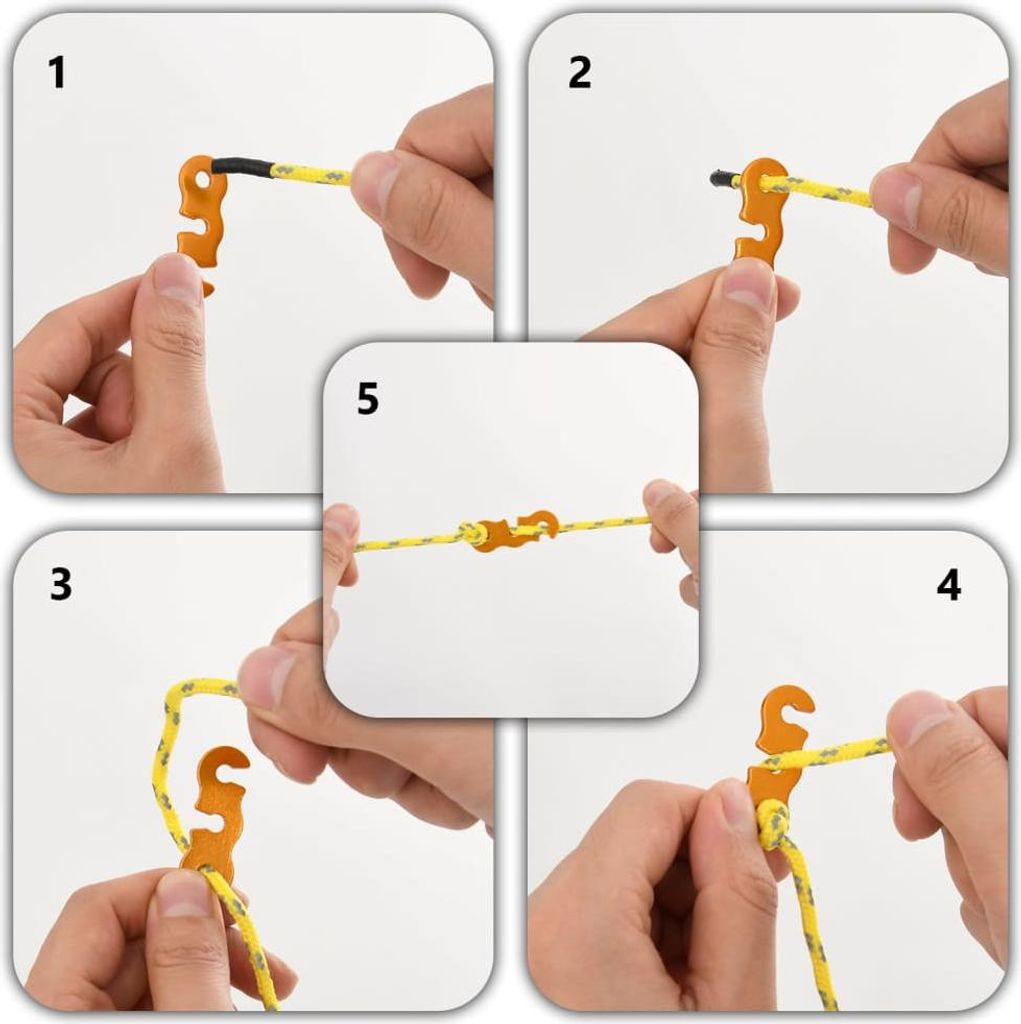 1

2

5

3

4