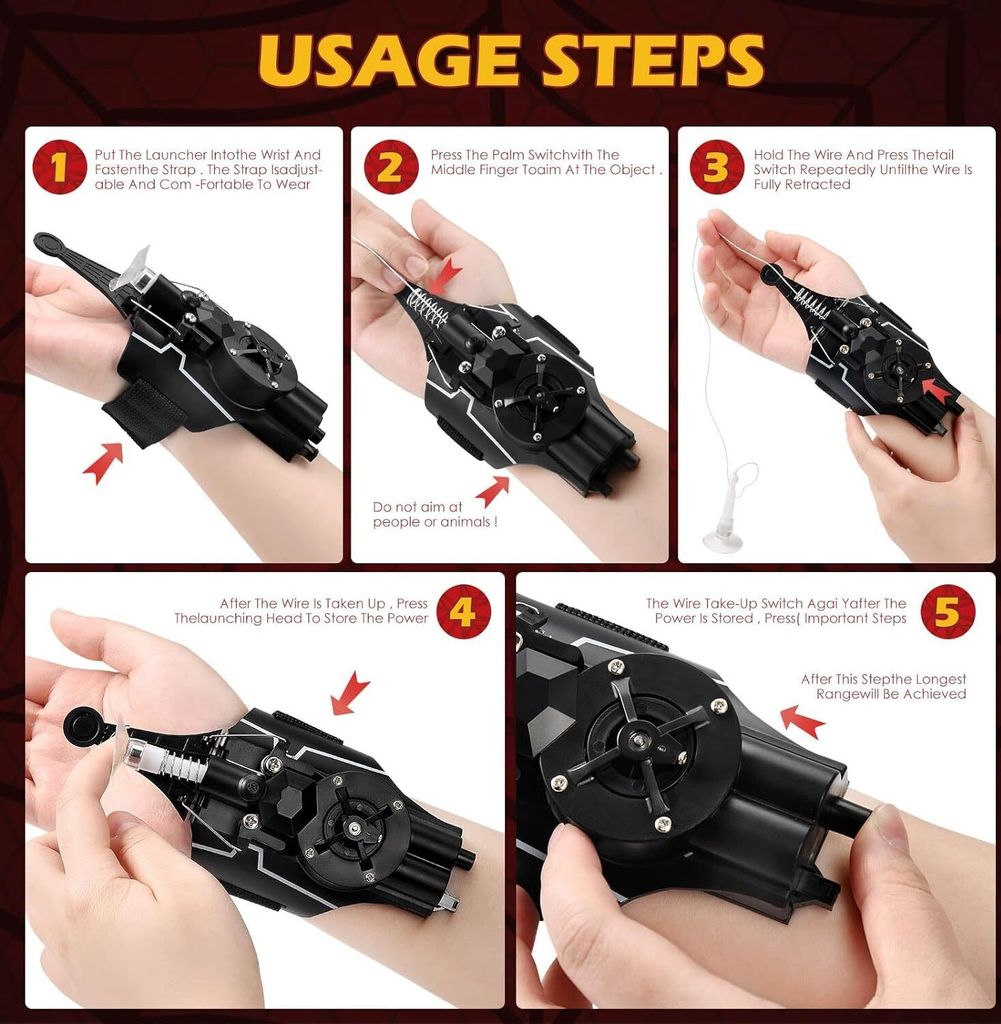 USAGE STEPS

1 Put The Launcher Intothe Wrist And Fastenthe Strap . The Strap Isadjustable And Com -Fortable To Wear

2 Press The Palm Switchvith The Middle Finger Toaim At The Object .

Do not aim at people or animals !

3 Hold The Wire And Press Thetail Switch Repeatedly Untilthe Wire Is Fully Retracted

After The Wire Is Taken Up , Press Thelaunching Head To Store The Power 4

The Wire Take-Up Switch Agai Yafter The Power Is Stored , Press( Important Steps 5

After This Stepthe Longest Rangewill Be Achieved