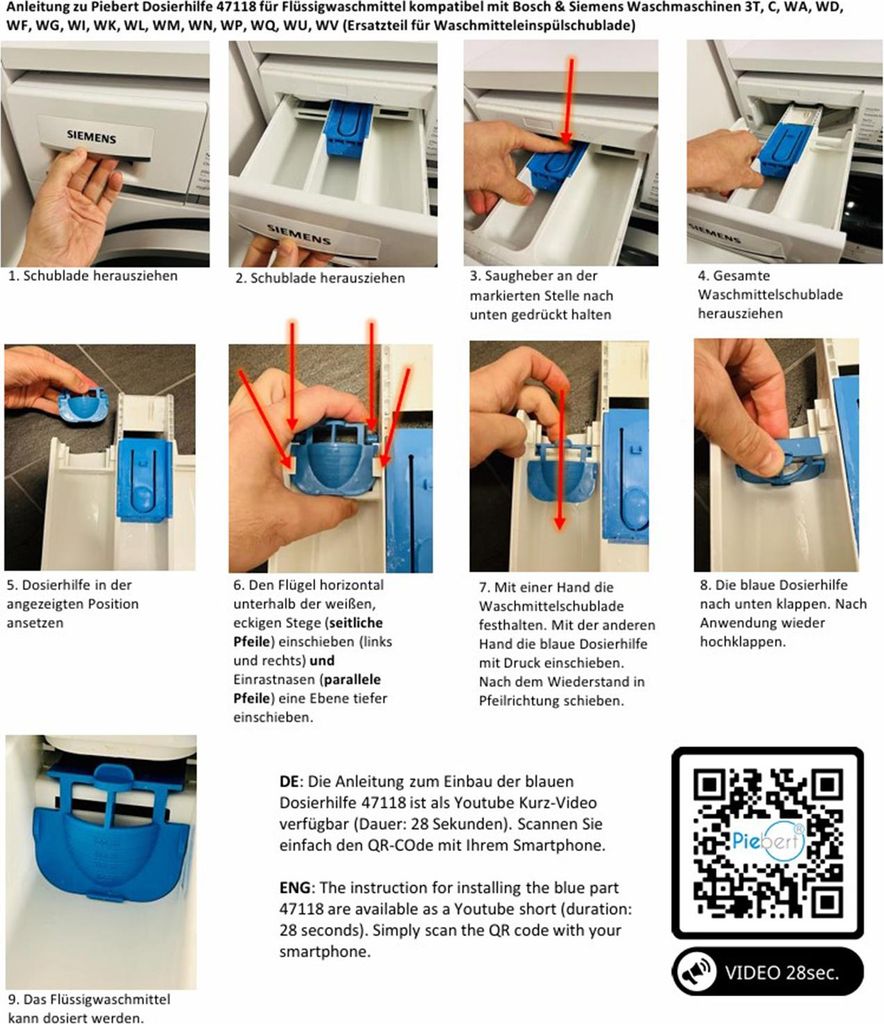 Anleitung zu Piebert Dosierhilfe 47118 für Flüssigwaschmittel kompatibel mit Bosch & Siemens Waschmaschinen 3T, C, WA, WD, WF, WG, WI, WK, WL, WM, WN, WP, WQ, WU, WV (Ersatzteil für Waschmitteleinspülschublade)

SIEMENS

1. Schublade herausziehen

SIEMENS

2. Schublade herausziehen

3. Saugheber an der markierten Stelle nach unten gedrückt halten

4. Gesamte Waschmittelschublade herausziehen

5. Dosierhilfe in der angezeigten Position ansetzen

6. Den Flügel horizontal unterhalb der weißen, eckigen Stege (seitliche Pfeile) einschieben (links und rechts) und Einrastnasen (parallele Pfeile) eine Ebene tiefer einschieben.

7. Mit einer Hand die Waschmittelschublade festhalten. Mit der anderen Hand die blaue Dosierhilfe mit Druck einschieben. Nach dem Wiederstand in Pfeilrichtung schieben.

8. Die blaue Dosierhilfe nach unten klappen. Nach Anwendung wieder hochklappen.

9. Das Flüssigwaschmittel kann dosiert werden.

DE: Die Anleitung zum Einbau der blauen Dosierhilfe 47118 ist als Youtube Kurz-Video verfügbar (Dauer: 28 Sekunden). Scannen Sie einfach den QR-COde mit Ihrem Smartphone.

ENG: The instruction for installing the blue part 47118 are available as a Youtube short (duration: 28 seconds). Simply scan the QR code with your smartphone.

Piebert

VIDEO 28sec.