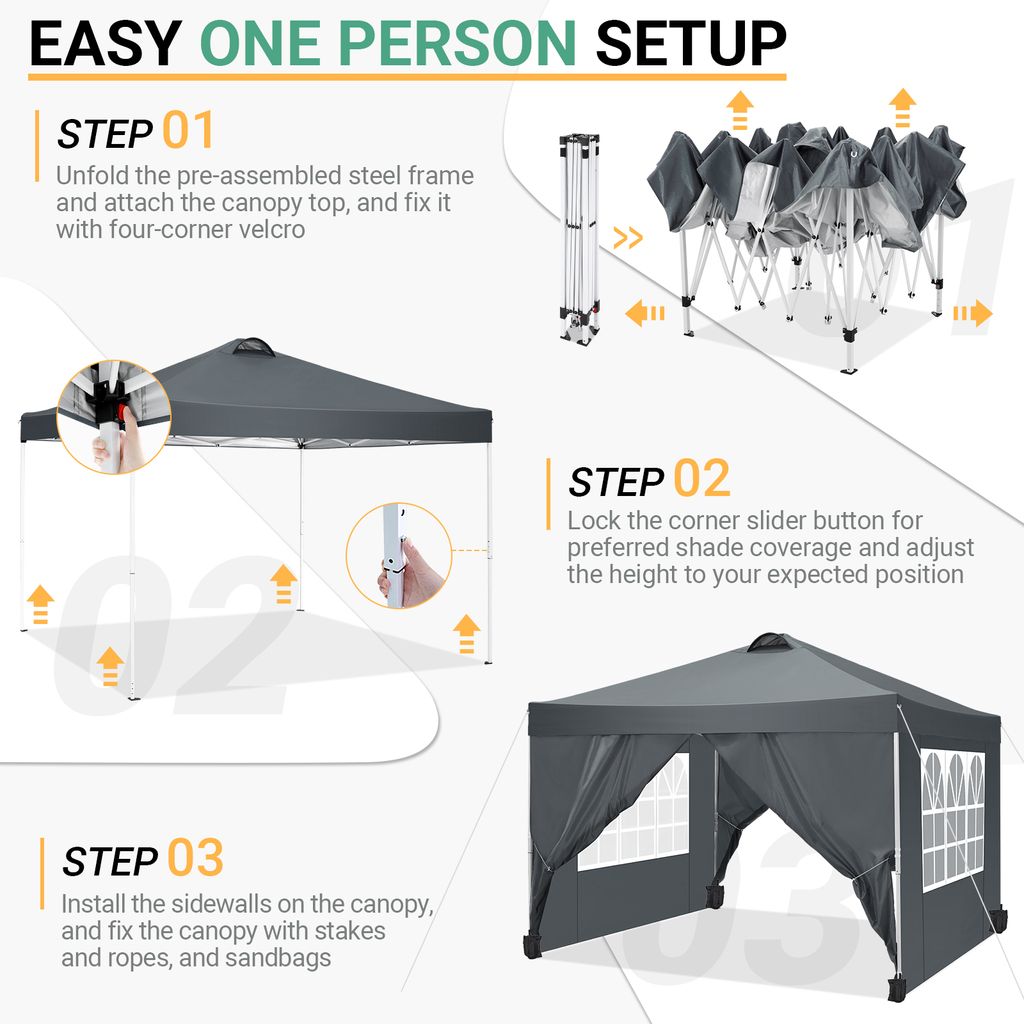 EASY ONE PERSON SETUP

STEP 01
Unfold the pre-assembled steel frame and attach the canopy top, and fix it with four-corner velcro

01

STEP 02
Lock the corner slider button for preferred shade coverage and adjust the height to your expected position

02

STEP 03
Install the sidewalls on the canopy, and fix the canopy with stakes and ropes, and sandbags

03