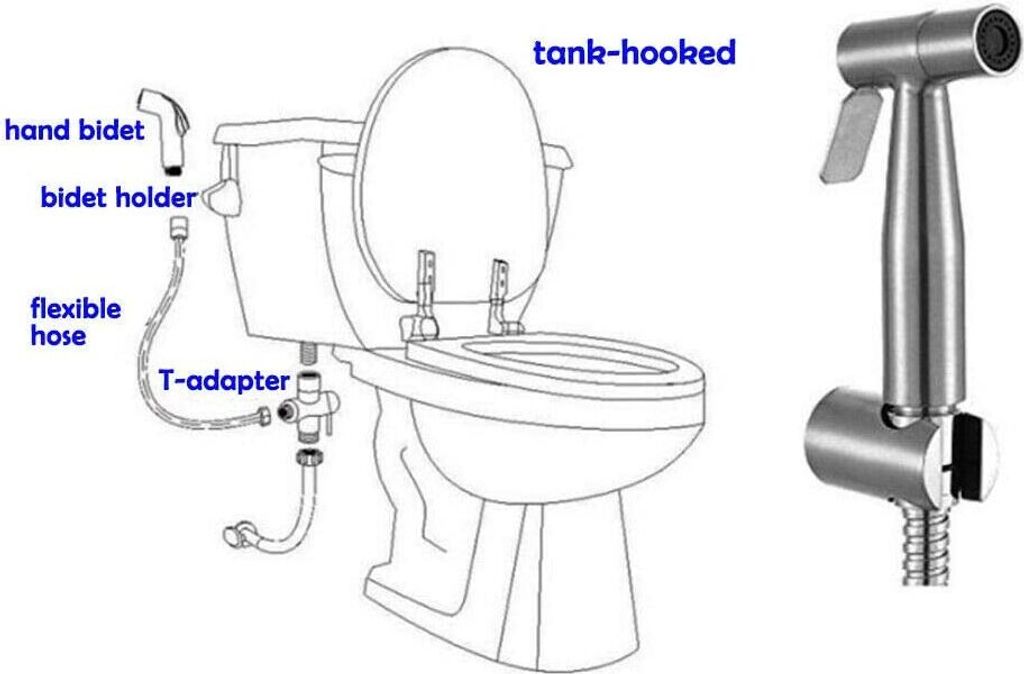 tank-hooked

hand bidet

bidet holder

flexible hose

T-adapter