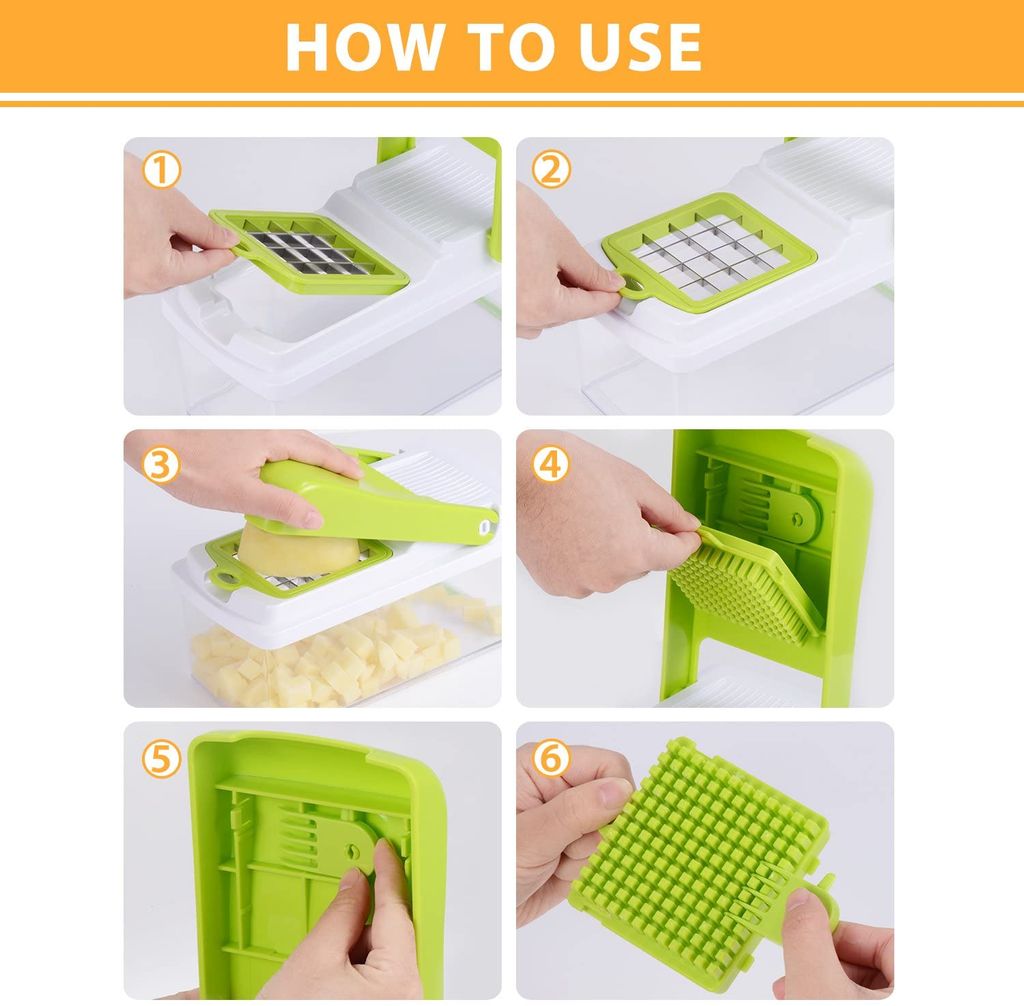 HOW TO USE

①

②

③

④

⑤

⑥