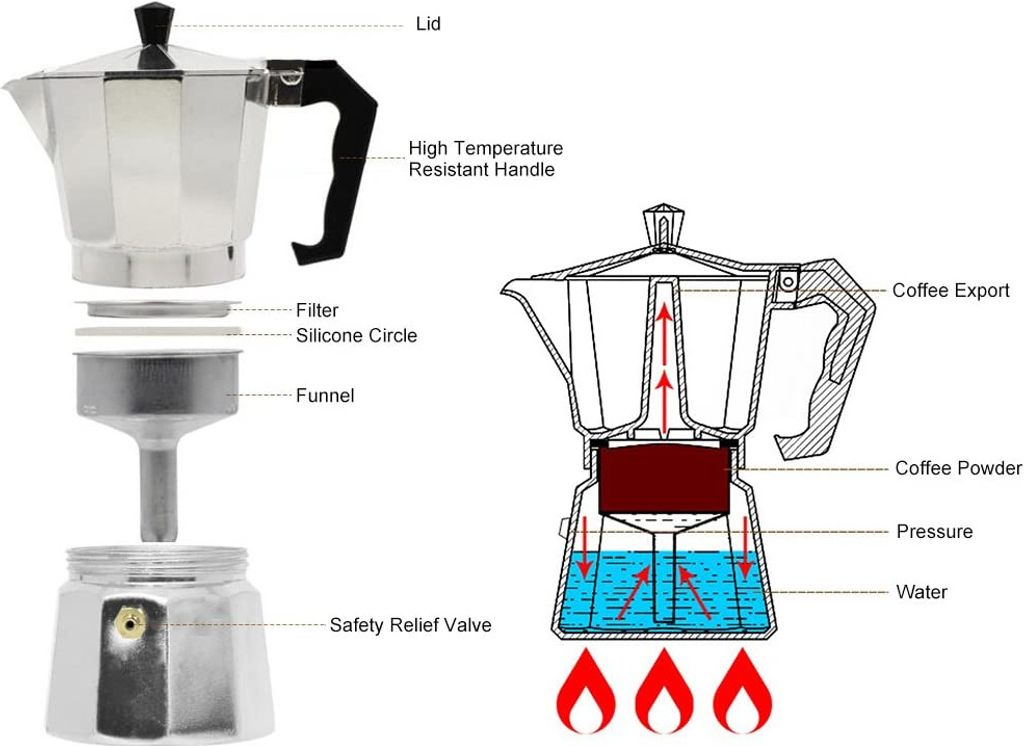 Lid

High Temperature Resistant Handle

Filter

Silicone Circle

Funnel

Safety Relief Valve

Coffee Export

Coffee Powder

Pressure

Water