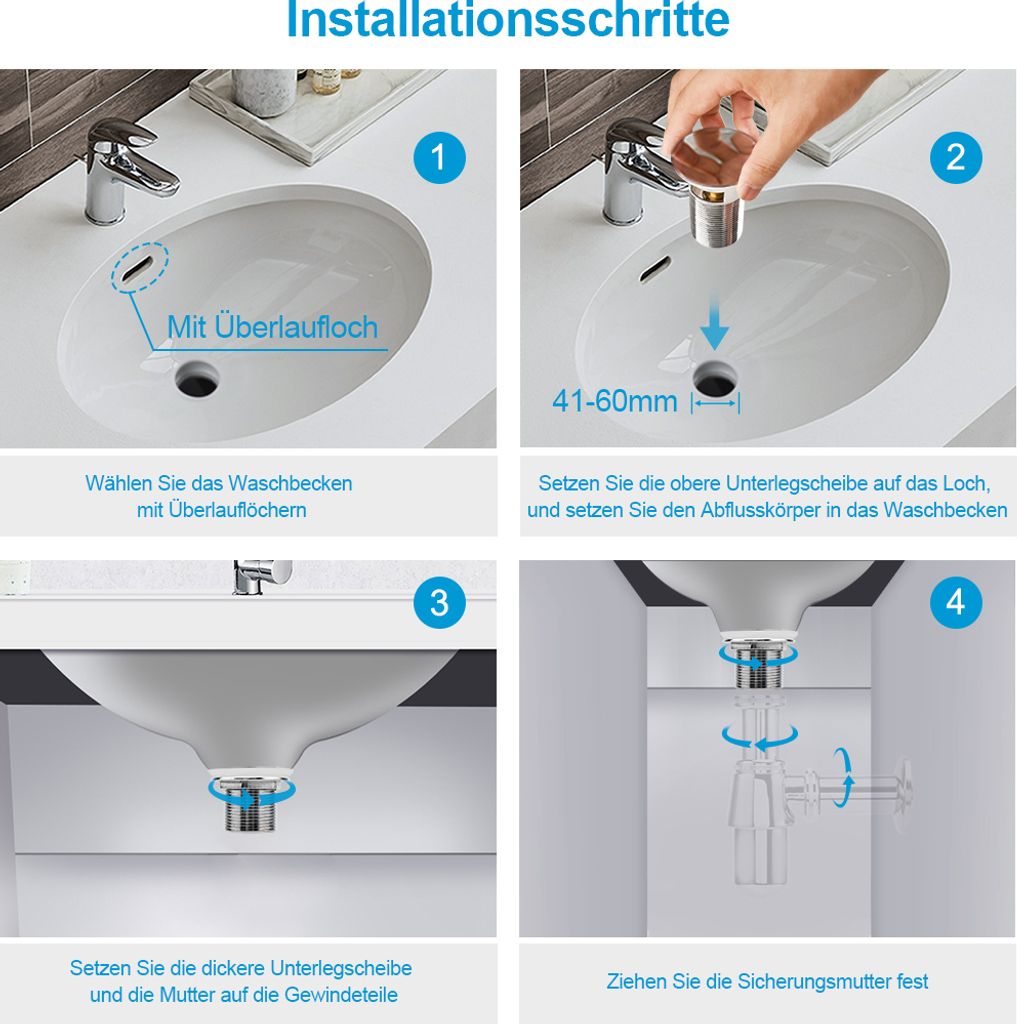 Installationsschritte

1

Mit Überlaufloch

Wählen Sie das Waschbecken mit Überlauflöchern

2

41-60mm

Setzen Sie die obere Unterlegscheibe auf das Loch, und setzen Sie den Abflusskörper in das Waschbecken

3

Setzen Sie die dickere Unterlegscheibe und die Mutter auf die Gewindeteile

4

Ziehen Sie die Sicherungsmutter fest