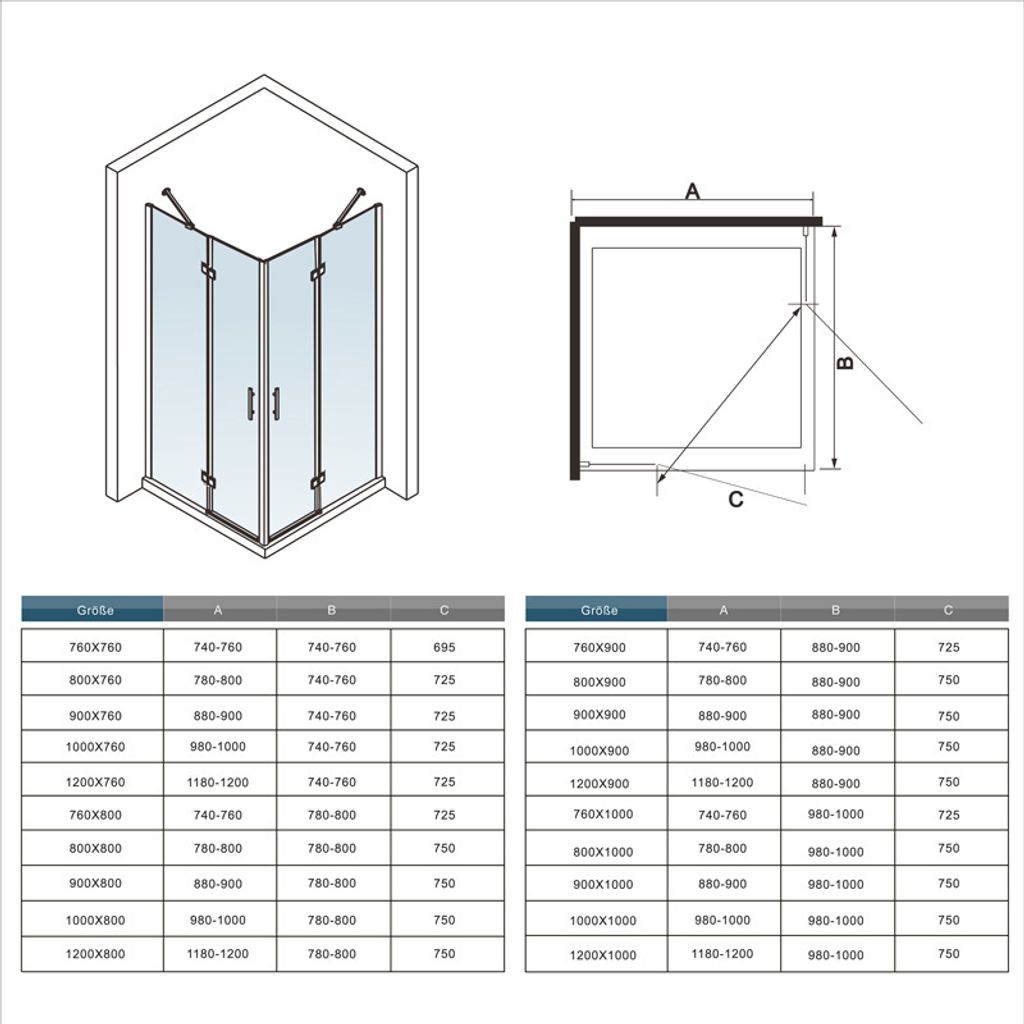 A

B

C

| Größe | A | B | C |
|---|---|---|---|
| 760X760 | 740-760 | 740-760 | 695 |
| 800X760 | 780-800 | 740-760 | 725 |
| 900X760 | 880-900 | 740-760 | 725 |
| 1000X760 | 980-1000 | 740-760 | 725 |
| 1200X760 | 1180-1200 | 740-760 | 725 |
| 760X800 | 740-760 | 780-800 | 725 |
| 800X800 | 780-800 | 780-800 | 750 |
| 900X800 | 880-900 | 780-800 | 750 |
| 1000X800 | 980-1000 | 780-800 | 750 |
| 1200X800 | 1180-1200 | 780-800 | 750 |

| Größe | A | B | C |
|---|---|---|---|
| 760X900 | 740-760 | 880-900 | 725 |
| 800X900 | 780-800 | 880-900 | 750 |
| 900X900 | 880-900 | 880-900 | 750 |
| 1000X900 | 980-1000 | 880-900 | 750 |
| 1200X900 | 1180-1200 | 880-900 | 750 |
| 760X1000 | 740-760 | 980-1000 | 725 |
| 800X1000 | 780-800 | 980-1000 | 750 |
| 900X1000 | 880-900 | 980-1000 | 750 |
| 1000X1000 | 980-1000 | 980-1000 | 750 |
| 1200X1000 | 1180-1200 | 980-1000 | 750 |