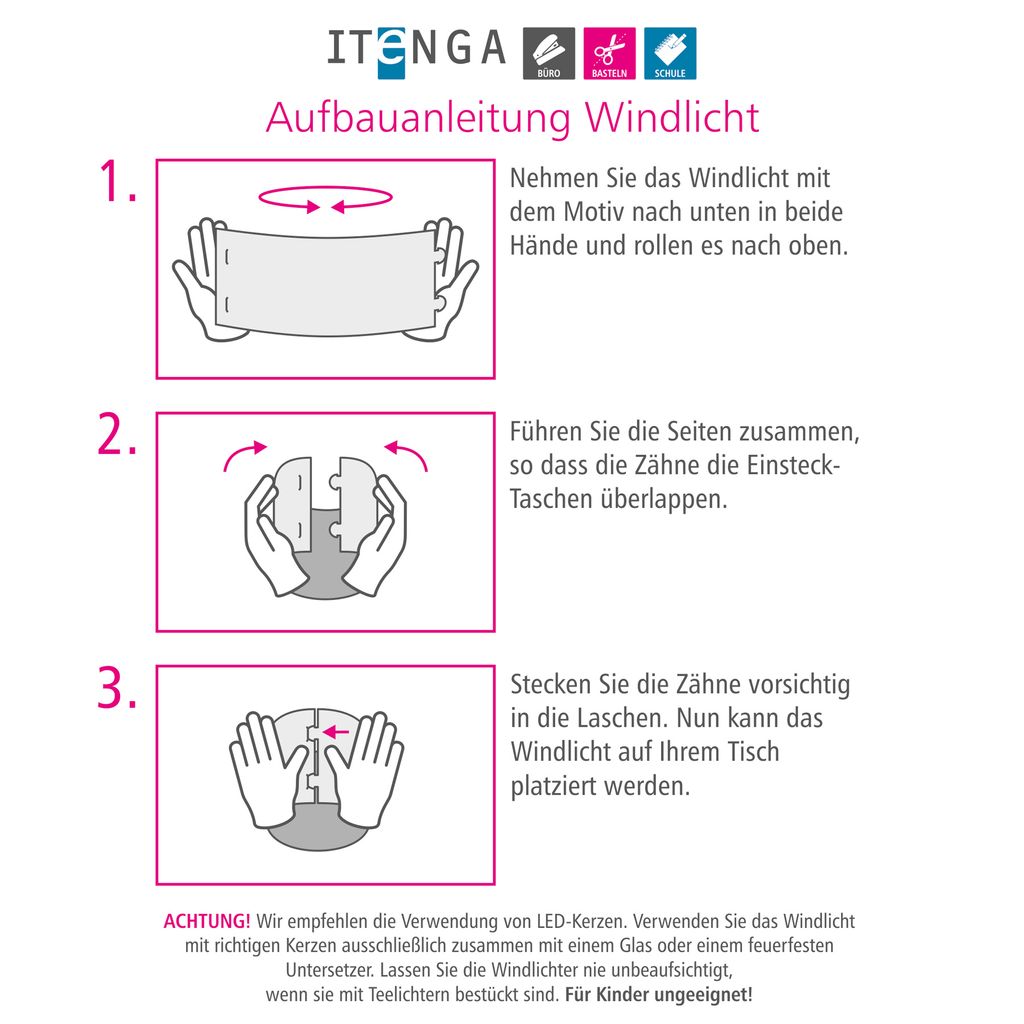 ITENGA BÜRO BASTELN SCHULE

Aufbauanleitung Windlicht

1.

Nehmen Sie das Windlicht mit dem Motiv nach unten in beide Hände und rollen es nach oben.

2.

Führen Sie die Seiten zusammen, so dass die Zähne die Einsteck-Taschen überlappen.

3.

Stecken Sie die Zähne vorsichtig in die Laschen. Nun kann das Windlicht auf Ihrem Tisch platziert werden.

ACHTUNG! Wir empfehlen die Verwendung von LED-Kerzen. Verwenden Sie das Windlicht mit richtigen Kerzen ausschließlich zusammen mit einem Glas oder einem feuerfesten Untersetzer. Lassen Sie die Windlichter nie unbeaufsichtigt, wenn sie mit Teelichtern bestückt sind. Für Kinder ungeeignet!