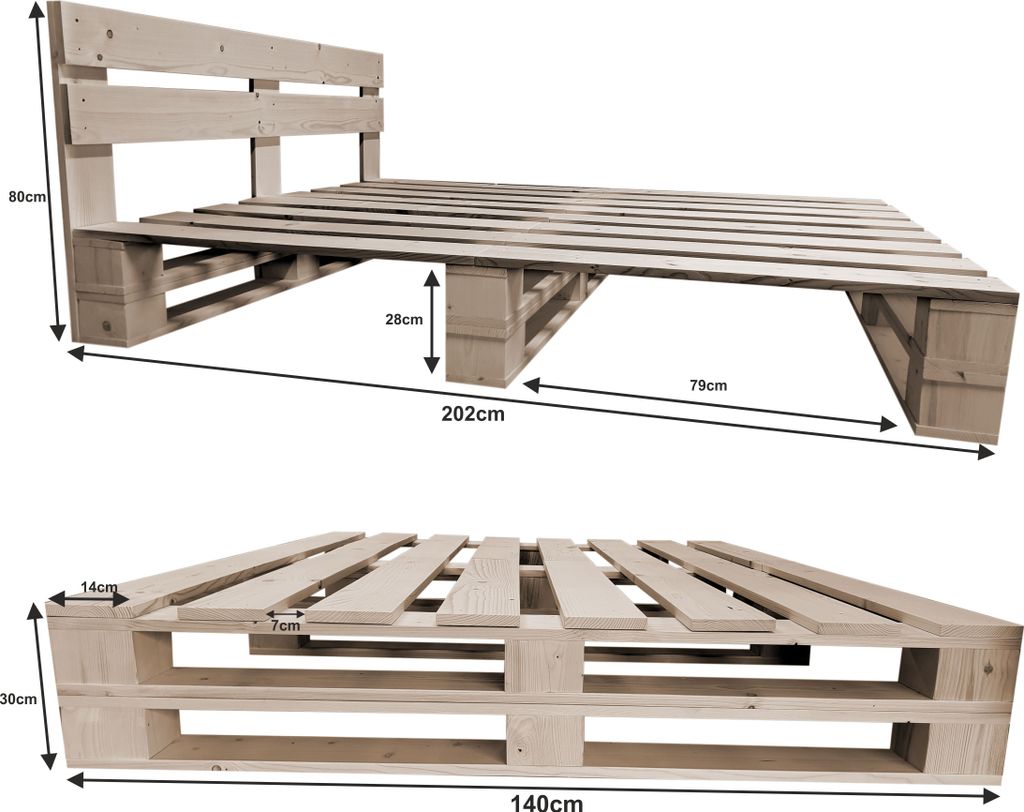 80cm
28cm
79cm
202cm
14cm
7cm
30cm
140cm