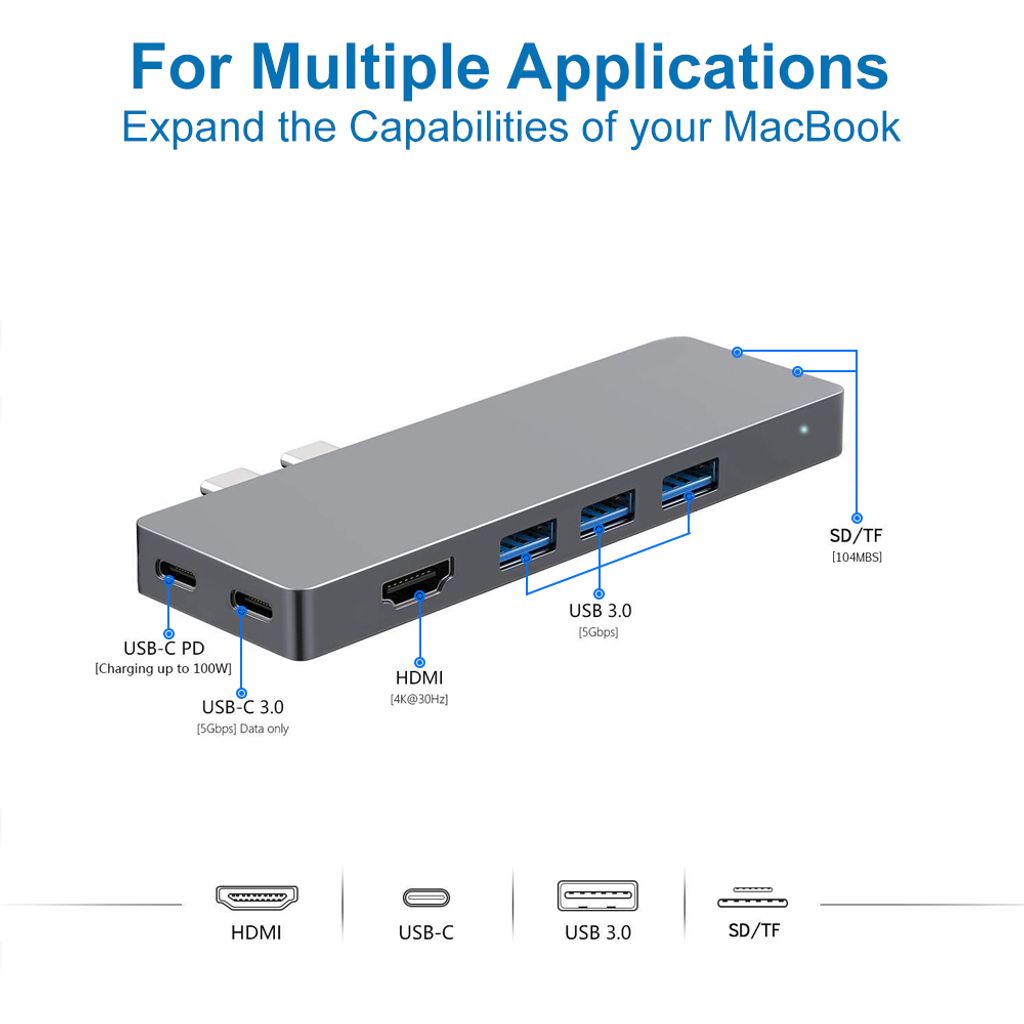 For Multiple Applications
Expand the Capabilities of your MacBook

SD/TF
[104MBS]

USB 3.0
[5Gbps]

USB-C PD
[Charging up to 100W]

HDMI
[4K@30Hz]

USB-C 3.0
[5Gbps] Data only

HDMI

USB-C

USB 3.0

SD/TF