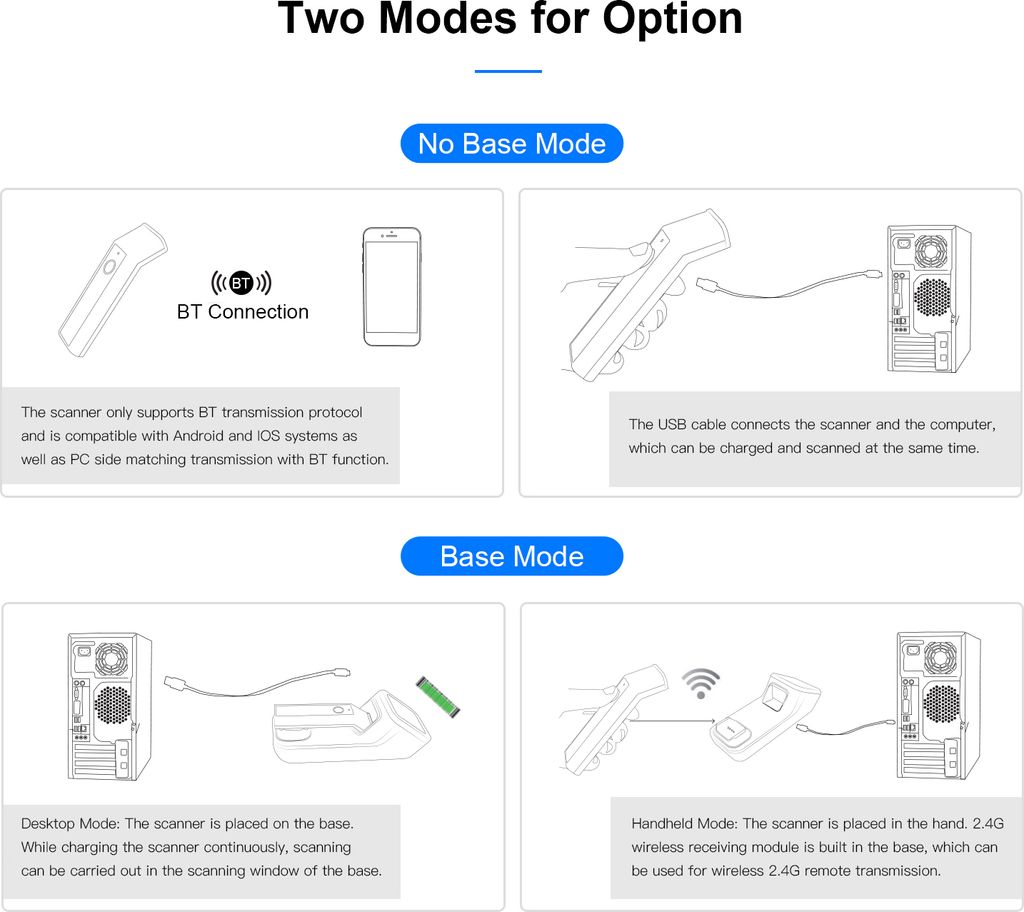 Two Modes for Option

No Base Mode

BT

BT Connection

The scanner only supports BT transmission protocol and is compatible with Android and IOS systems as well as PC side matching transmission with BT function.

The USB cable connects the scanner and the computer, which can be charged and scanned at the same time.

Base Mode

Desktop Mode: The scanner is placed on the base. While charging the scanner continuously, scanning can be carried out in the scanning window of the base.

Handheld Mode: The scanner is placed in the hand. 2.4G wireless receiving module is built in the base, which can be used for wireless 2.4G remote transmission.