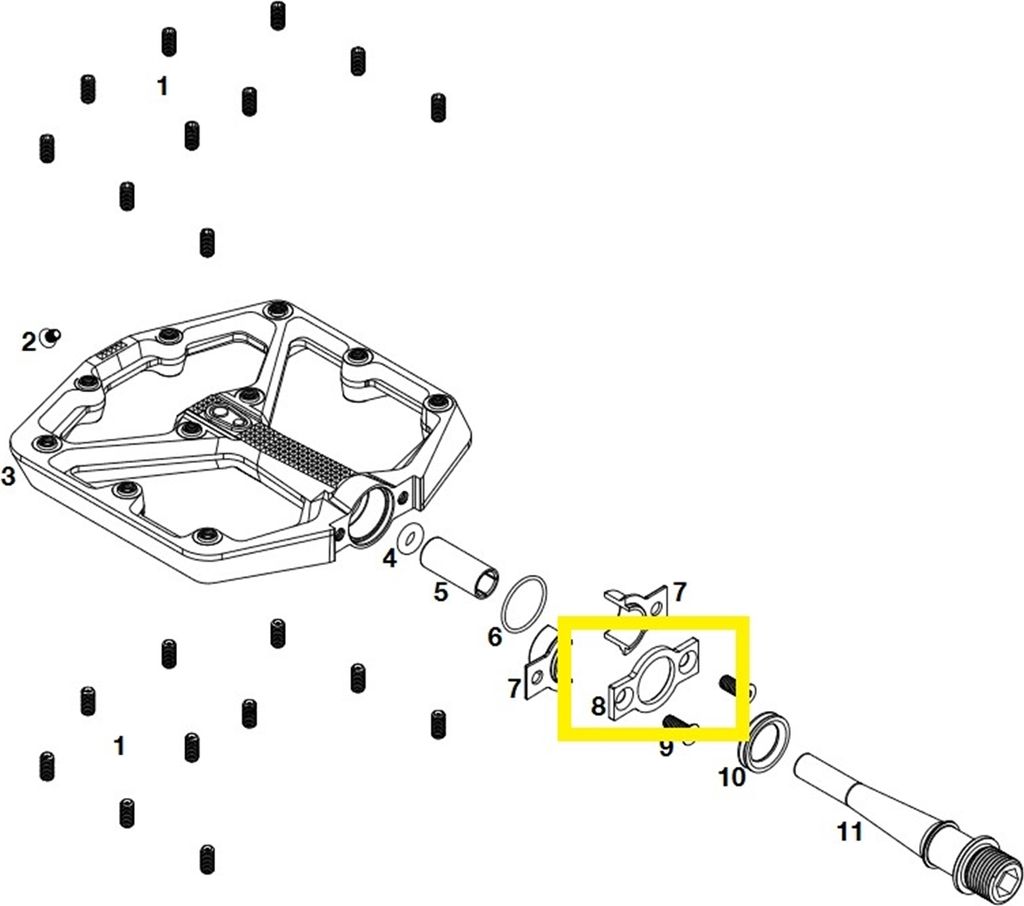 1
2
3
4
5
6
7
7
8
9
10
11
1