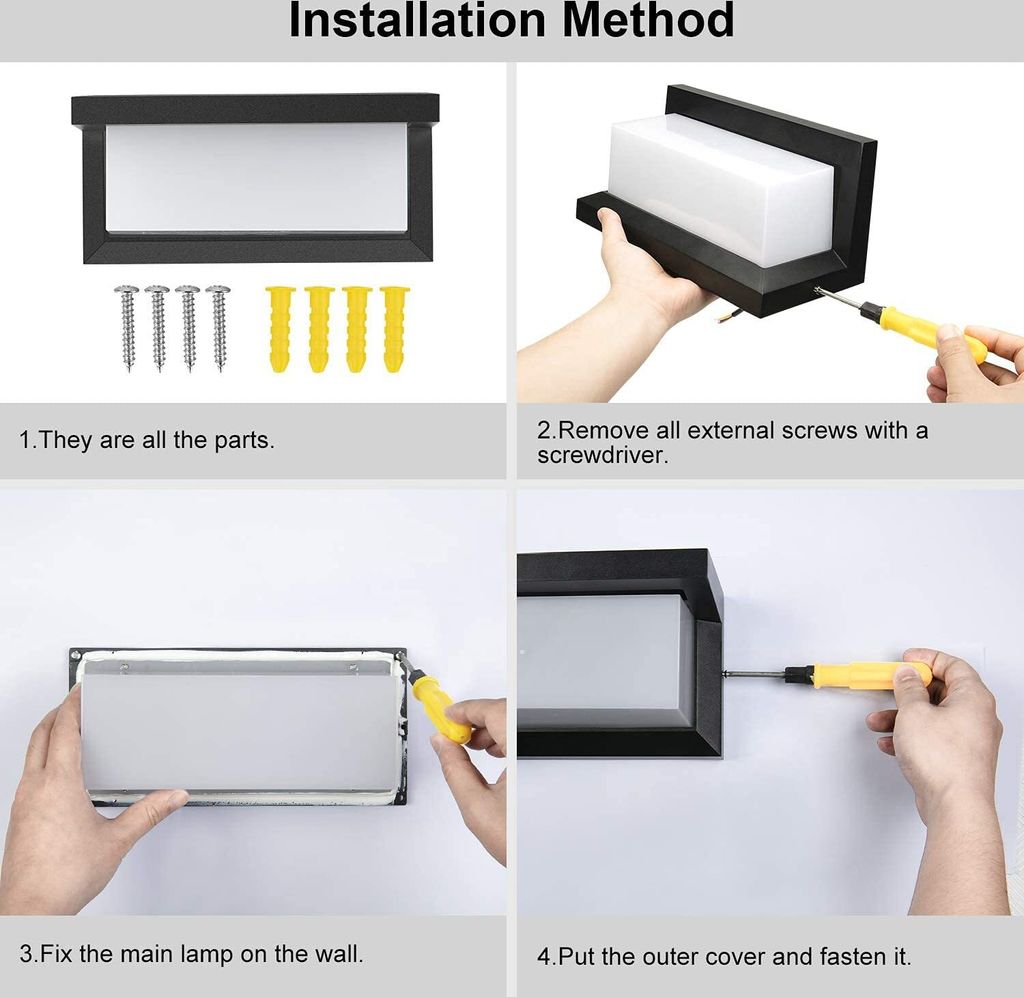 Installation Method

1.They are all the parts.

2.Remove all external screws with a screwdriver.

3.Fix the main lamp on the wall.

4.Put the outer cover and fasten it.