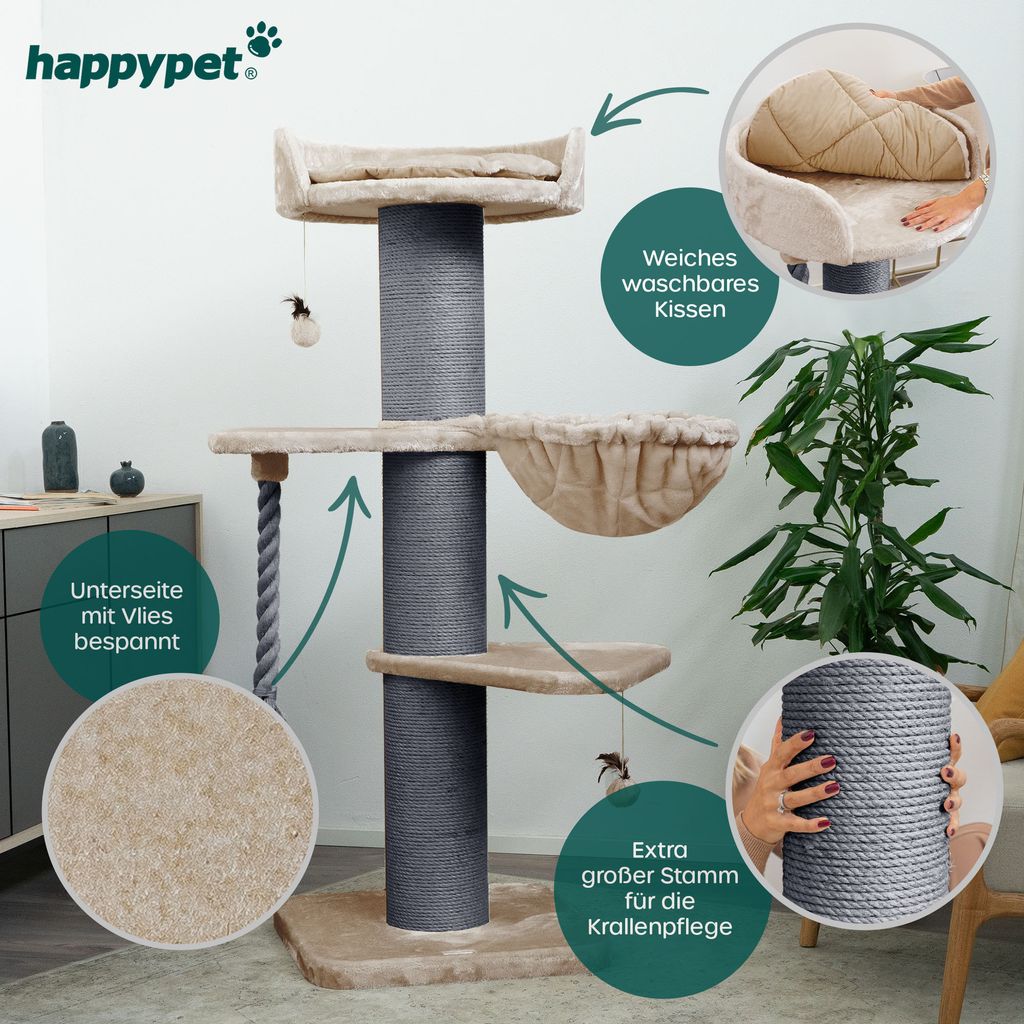 happypet®

Weiches waschbares Kissen

Unterseite mit Vlies bespannt

Extra großer Stamm für die Krallenpflege