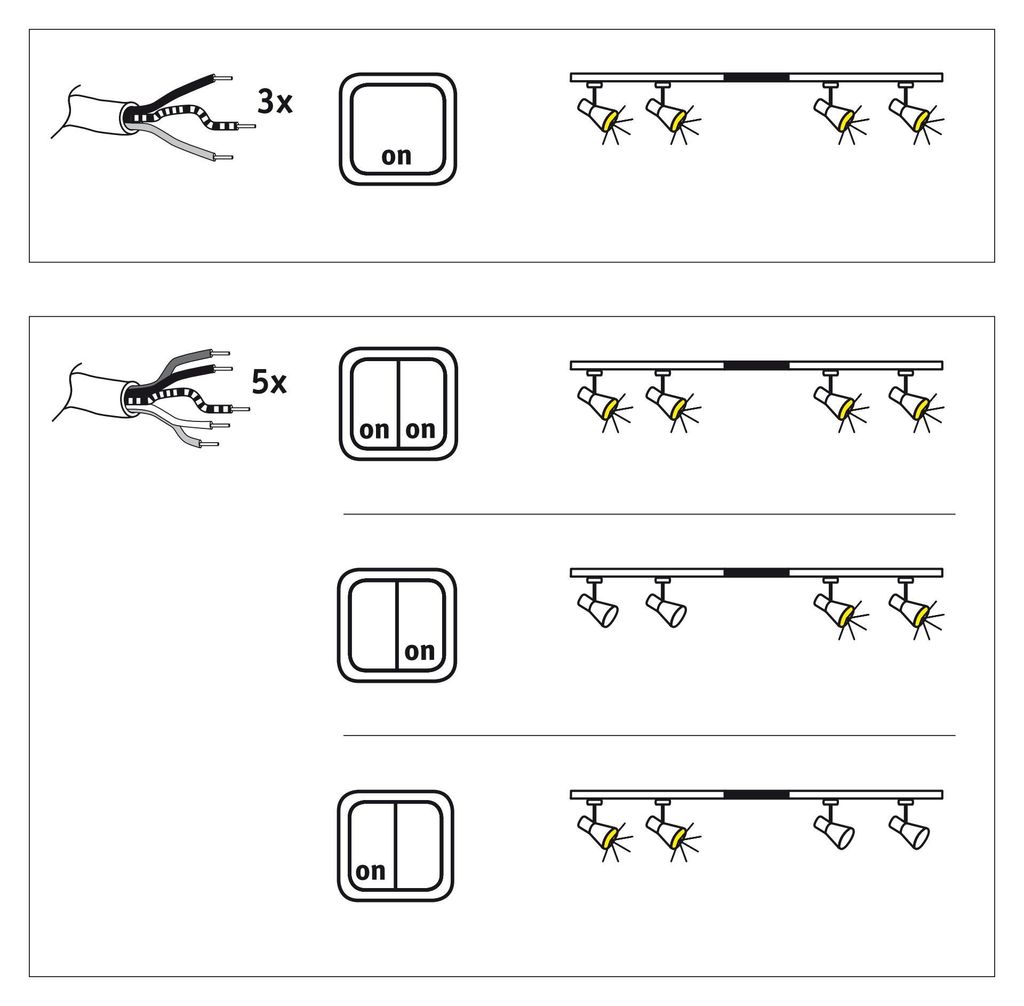 3x

on

5x

on on

on

on