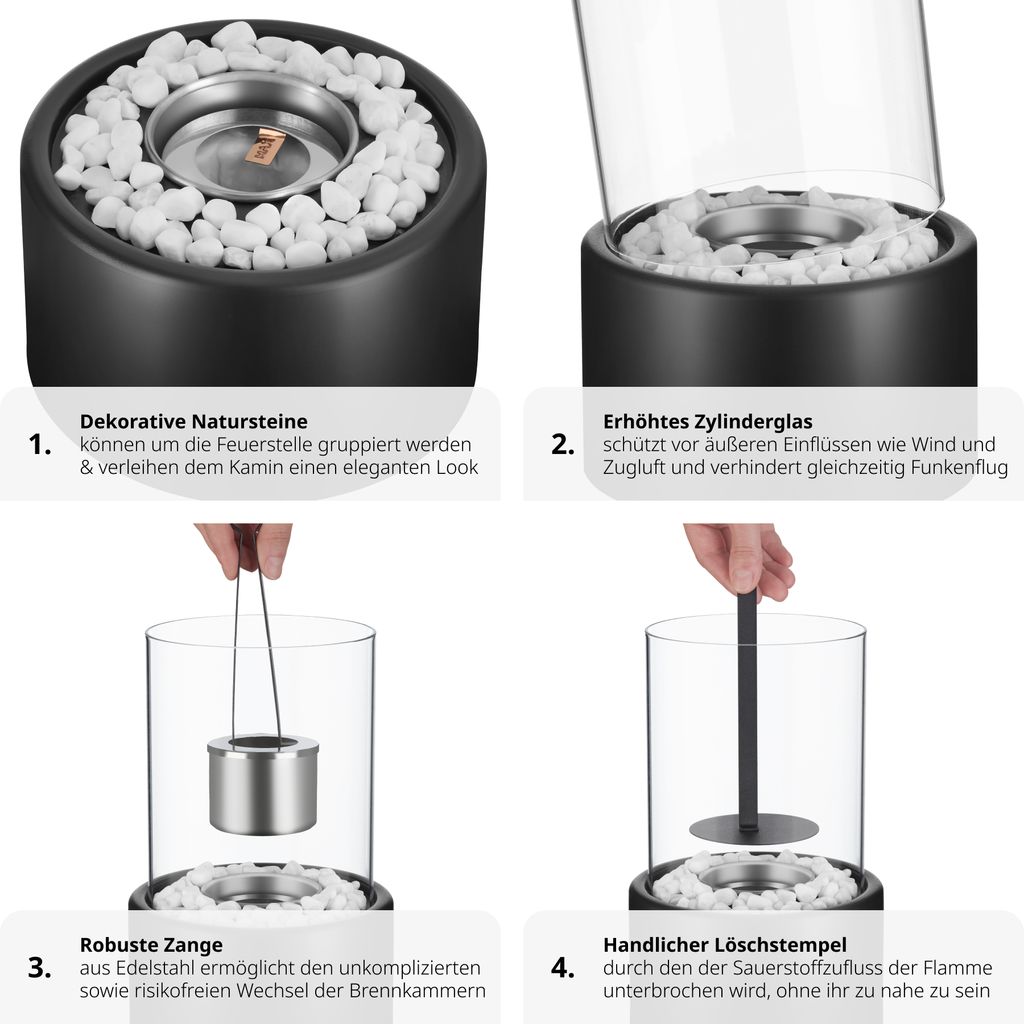 1.
Dekorative Natursteine
können um die Feuerstelle gruppiert werden & verleihen dem Kamin einen eleganten Look

2.
Erhöhtes Zylinderglas
schützt vor äußeren Einflüssen wie Wind und Zugluft und verhindert gleichzeitig Funkenflug

3.
Robuste Zange
aus Edelstahl ermöglicht den unkomplizierten sowie risikofreien Wechsel der Brennkammern

4.
Handlicher Löschstempel
durch den der Sauerstoffzufluss der Flamme unterbrochen wird, ohne ihr zu nahe zu sein