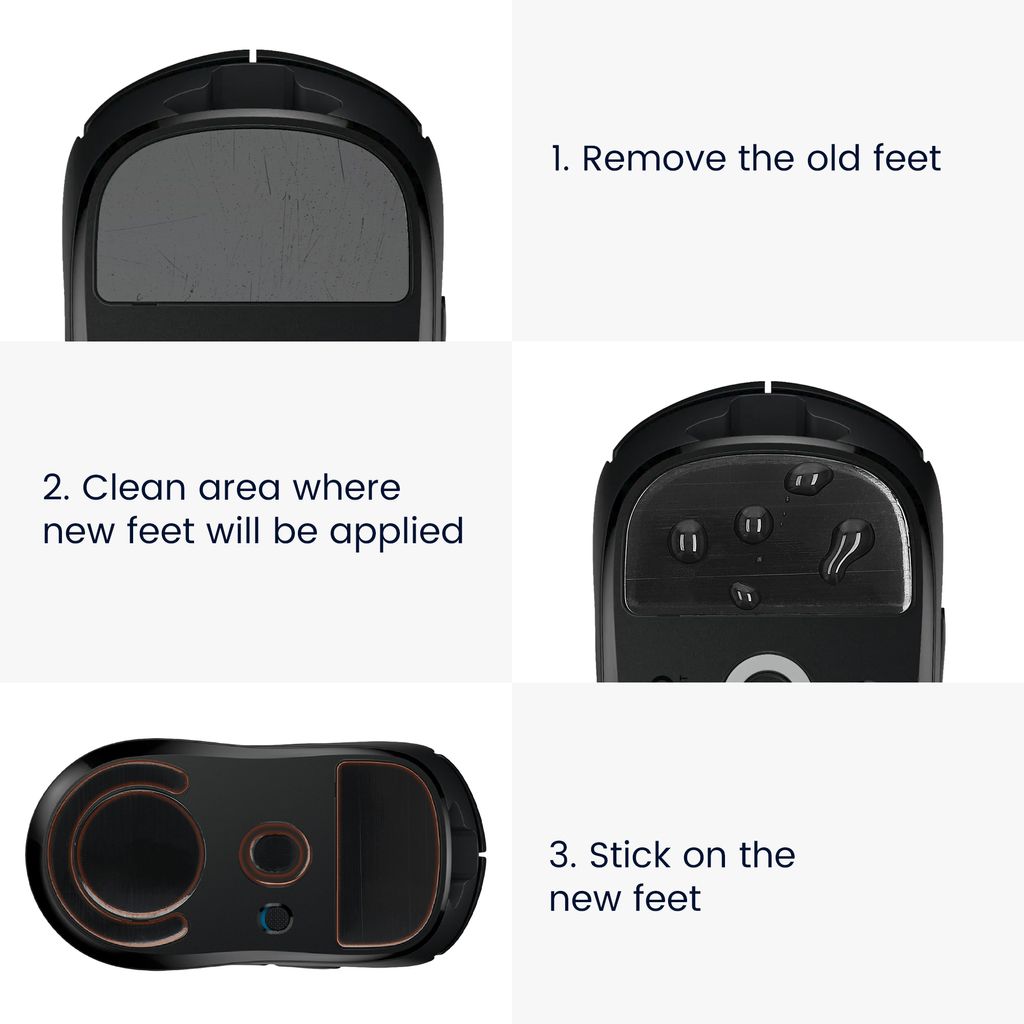 1. Remove the old feet

2. Clean area where new feet will be applied

3. Stick on the new feet