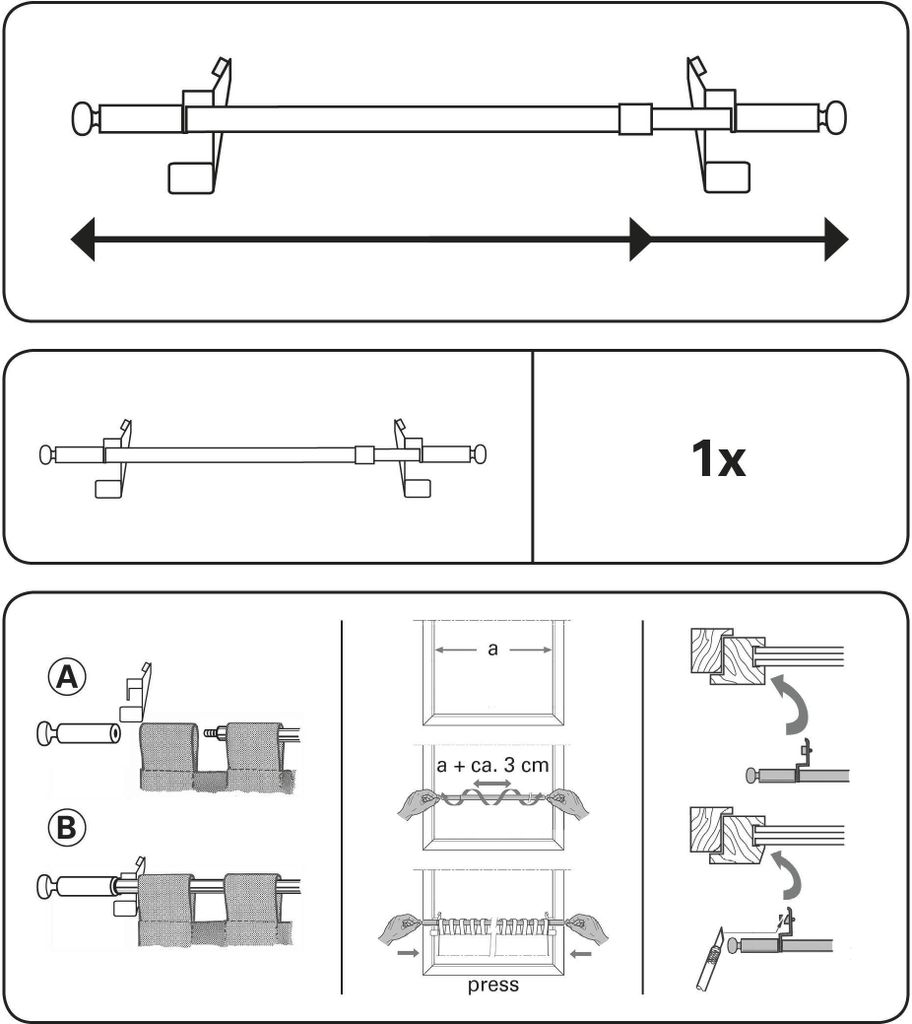 1x

A

B

a

a + ca. 3 cm

press