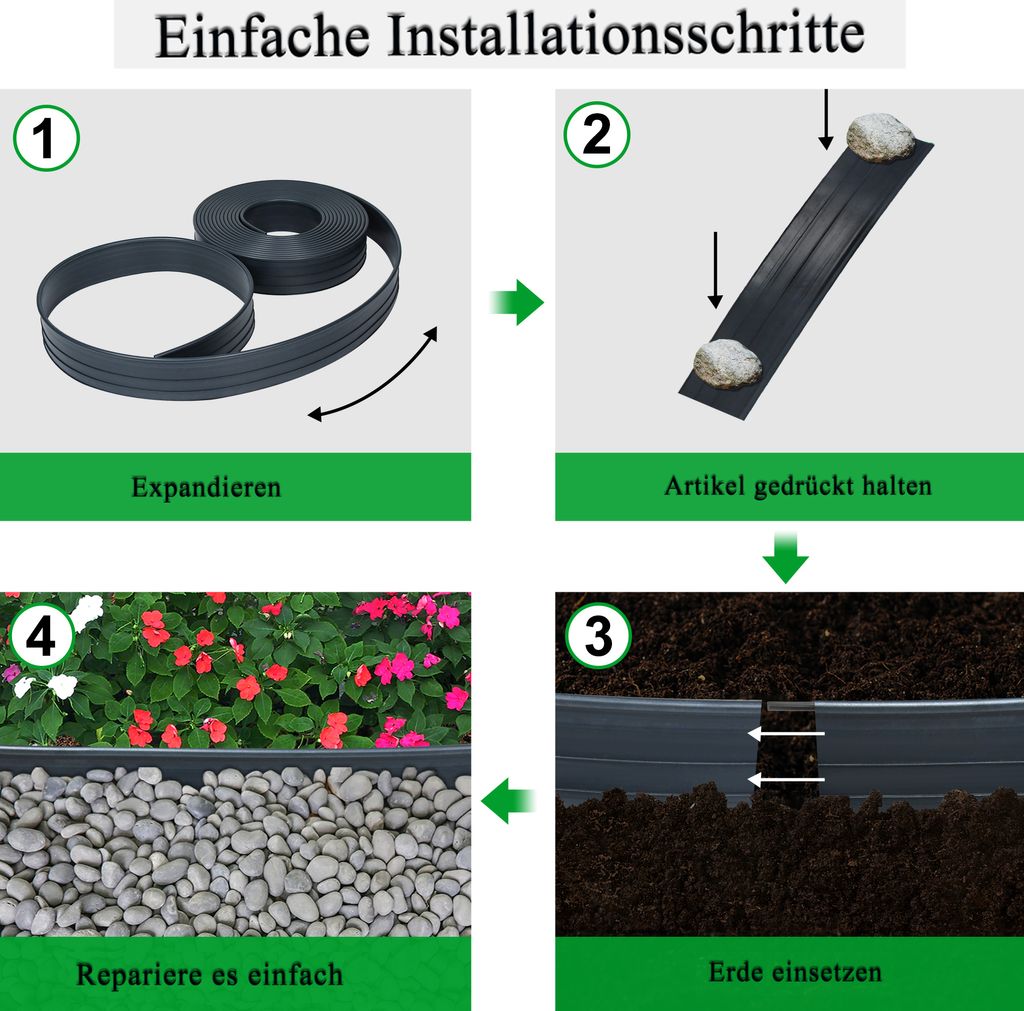 Einfache Installationsschritte

1

Expandieren

2

Artikel gedrückt halten

3

Erde einsetzen

4

Repariere es einfach