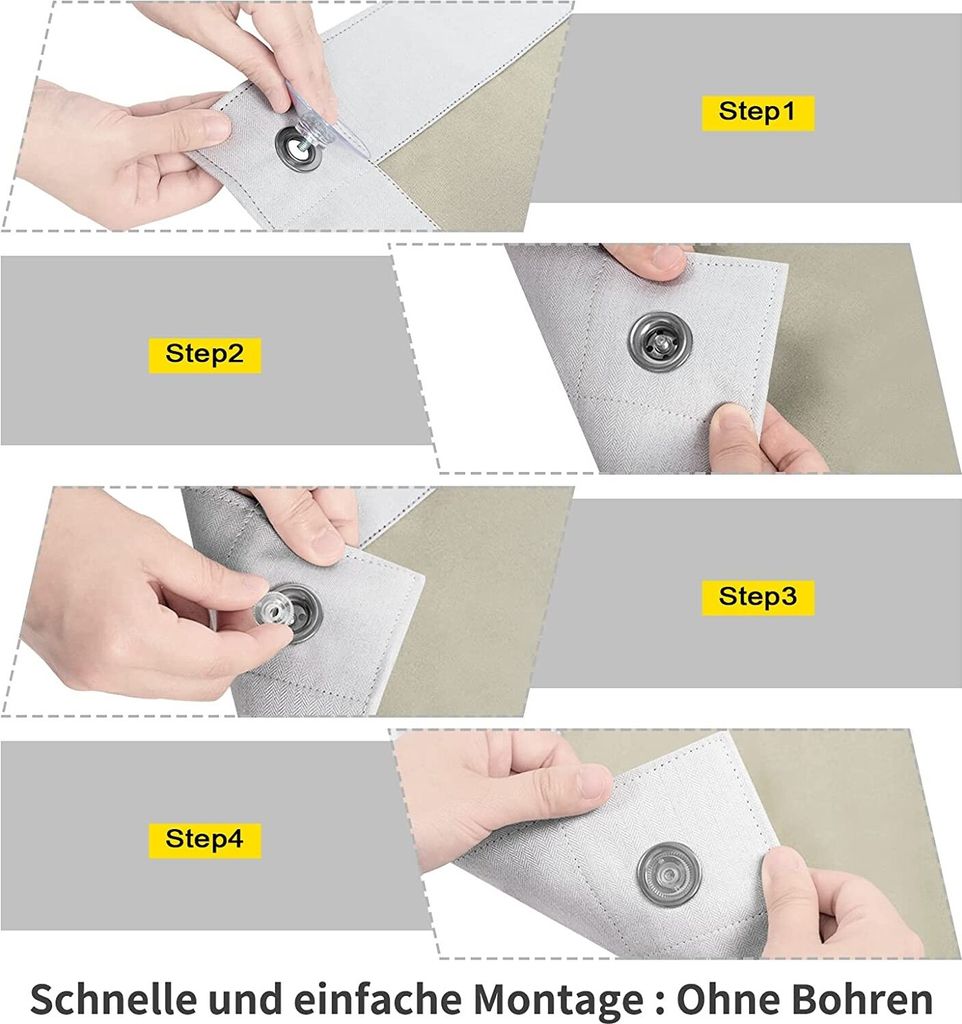 Step1

Step2

Step3

Step4

Schnelle und einfache Montage : Ohne Bohren