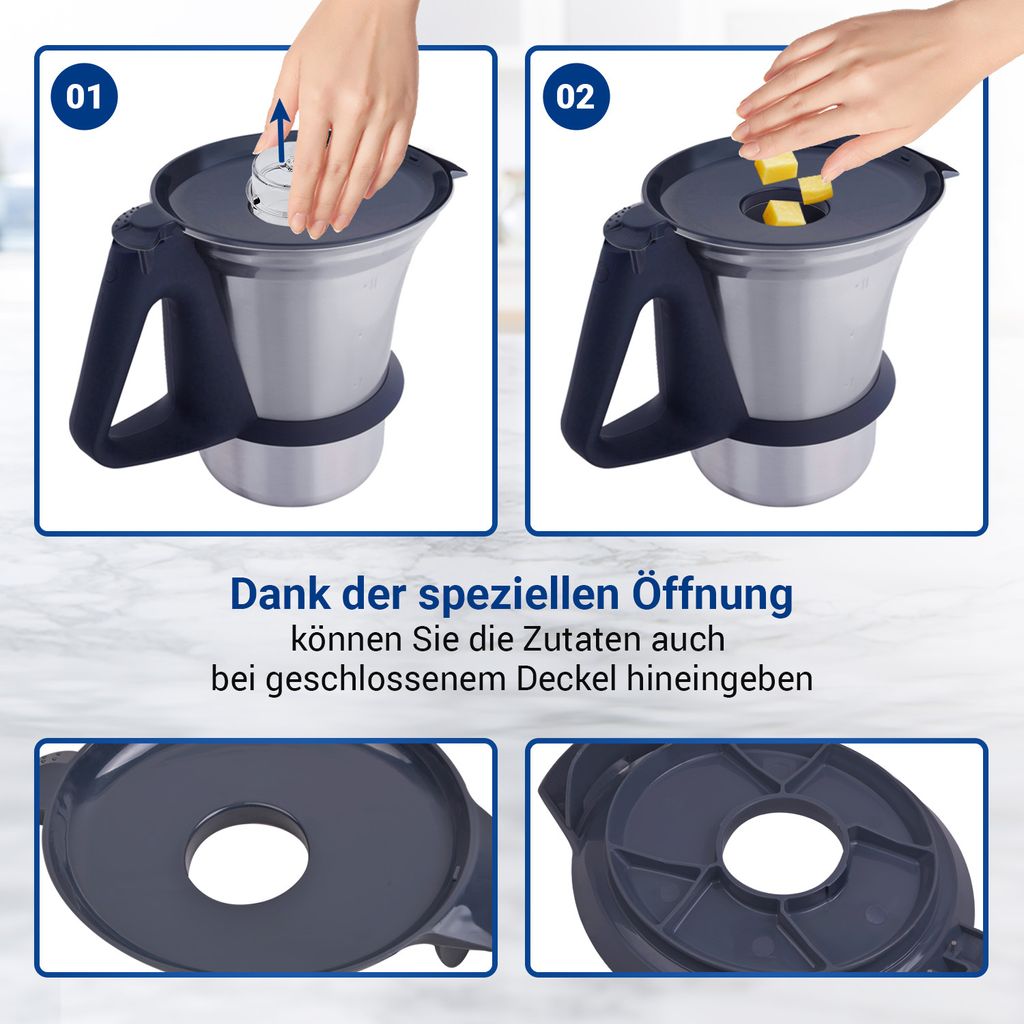 01

02

Dank der speziellen Öffnung
können Sie die Zutaten auch bei geschlossenem Deckel hineingeben