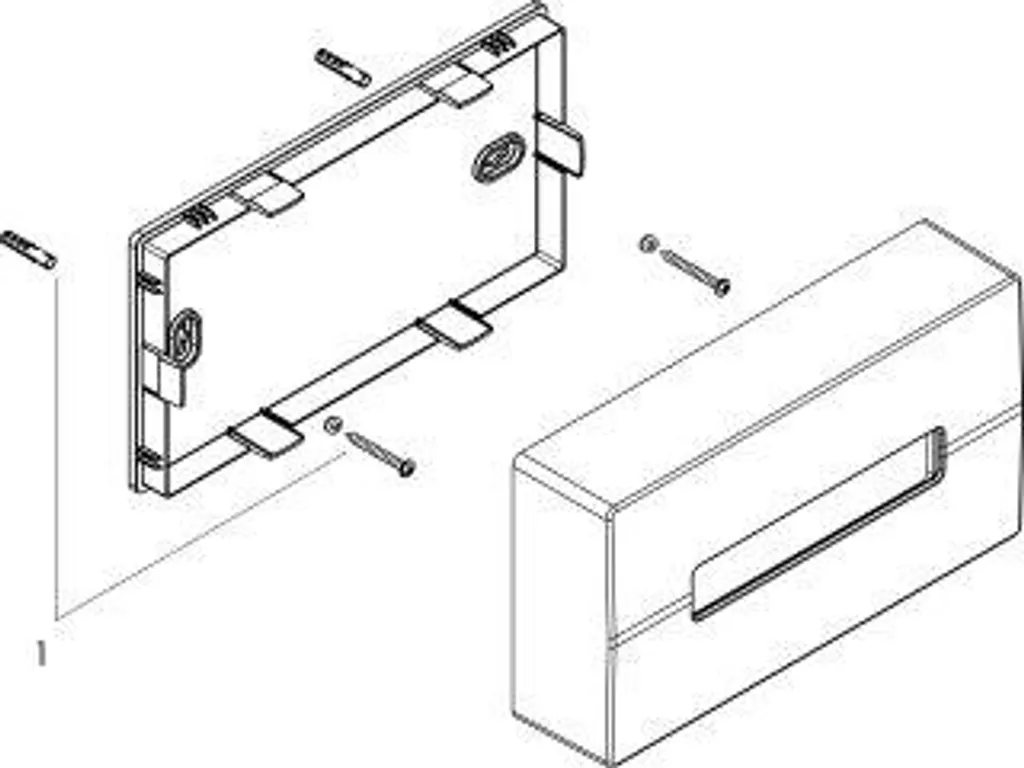 1