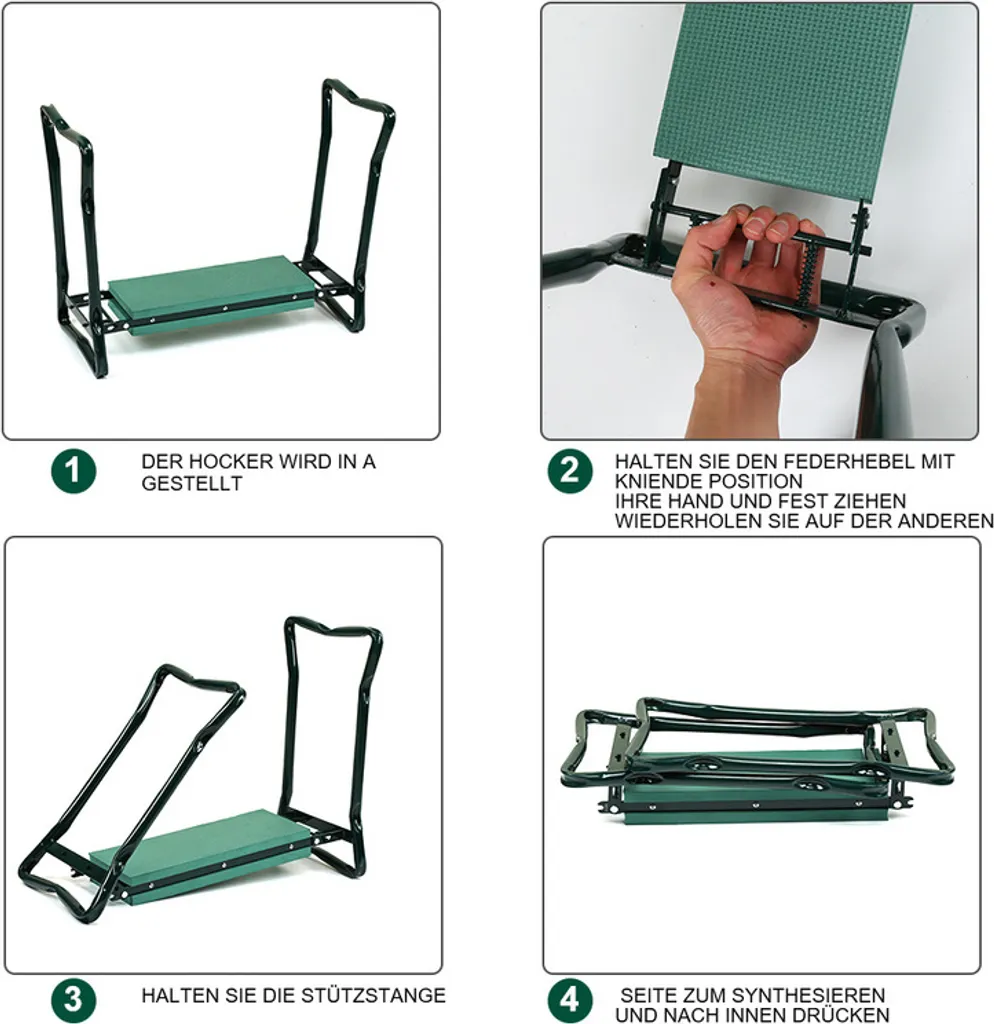 1

DER HOCKER WIRD IN A GESTELLT

2

HALTEN SIE DEN FEDERHEBEL MIT KNIENDE POSITION
IHRE HAND UND FEST ZIEHEN
WIEDERHOLEN SIE AUF DER ANDEREN

3

HALTEN SIE DIE STÜTZSTANGE

4

SEITE ZUM SYNTHESIEREN
UND NACH INNEN DRÜCKEN