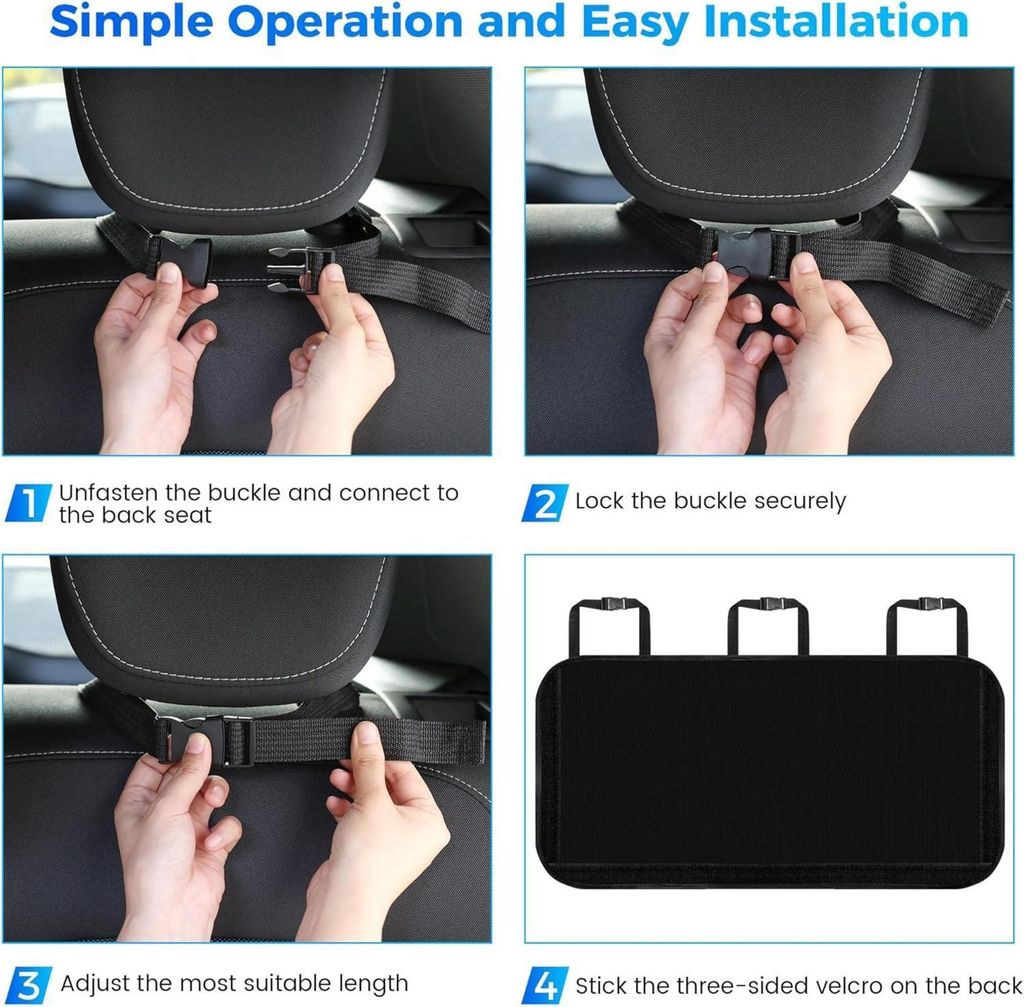 Simple Operation and Easy Installation

1 Unfasten the buckle and connect to the back seat

2 Lock the buckle securely

3 Adjust the most suitable length

4 Stick the three-sided velcro on the back