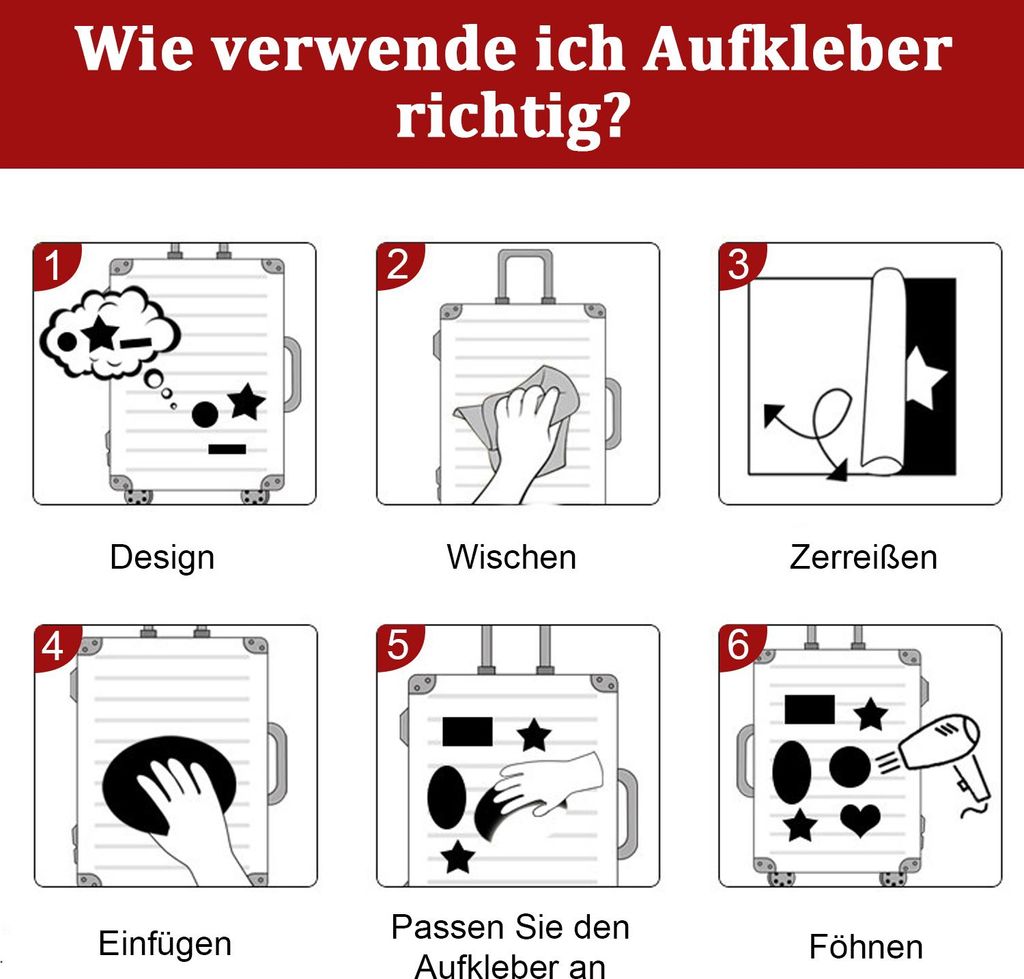 Wie verwende ich Aufkleber richtig?

1

Design

2

Wischen

3

Zerreißen

4

Einfügen

5

Passen Sie den Aufkleber an

6

Föhnen