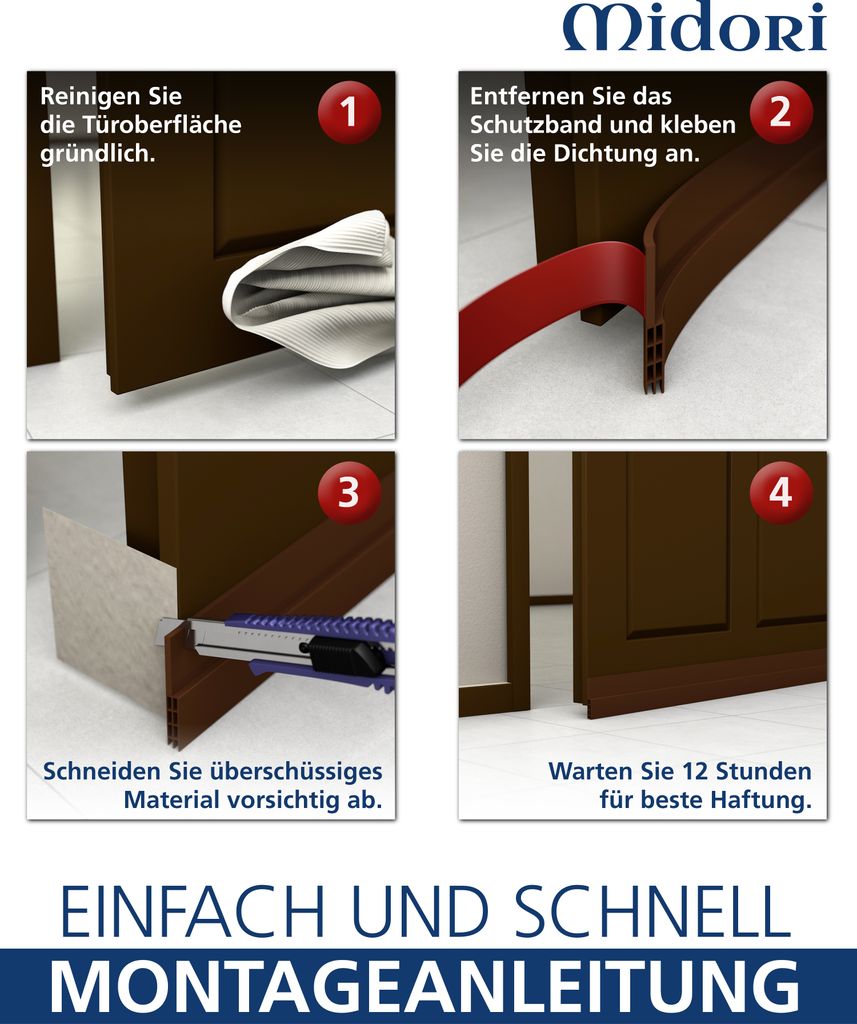 Midori

Reinigen Sie die Türoberfläche gründlich.

1

Entfernen Sie das Schutzband und kleben Sie die Dichtung an.

2

3

Schneiden Sie überschüssiges Material vorsichtig ab.

4

Warten Sie 12 Stunden für beste Haftung.

EINFACH UND SCHNELL

MONTAGEANLEITUNG