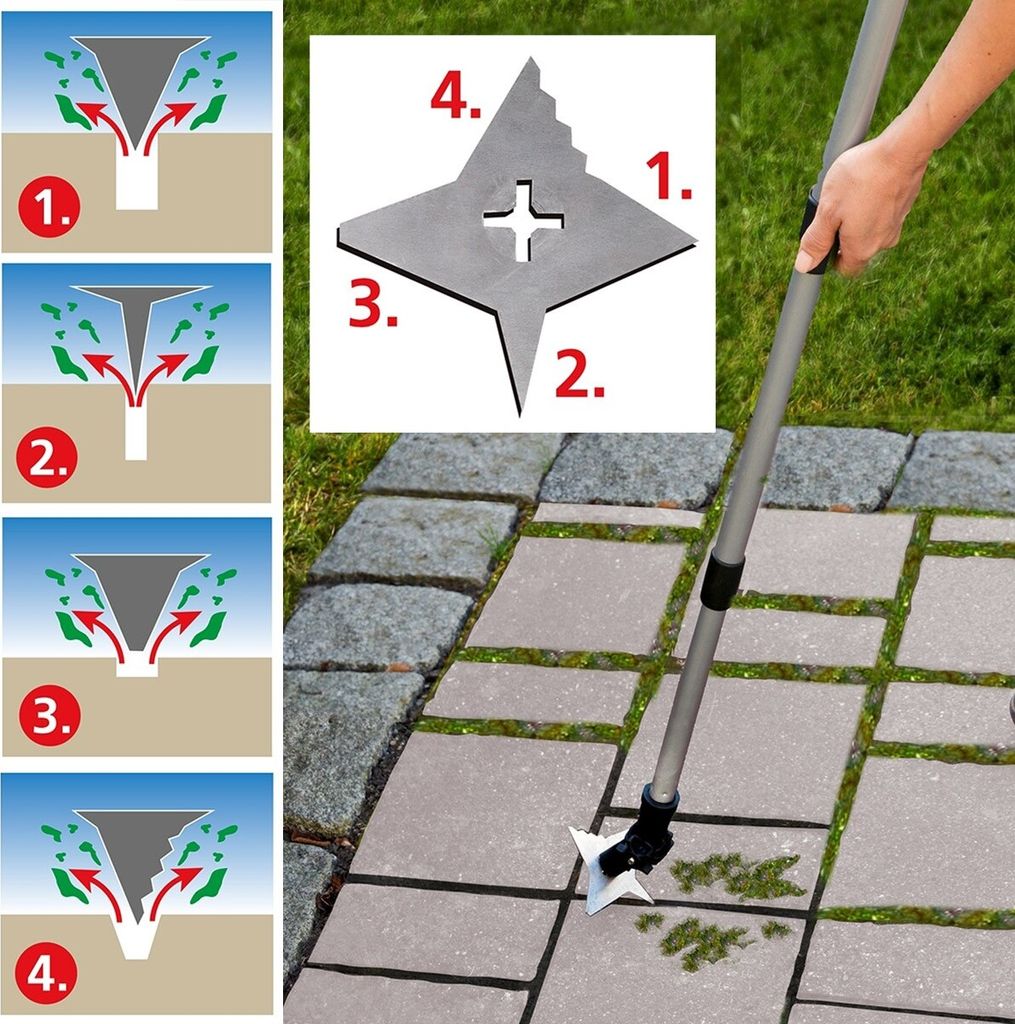 1.

2.

3.

4.

4.

1.

3.

2.