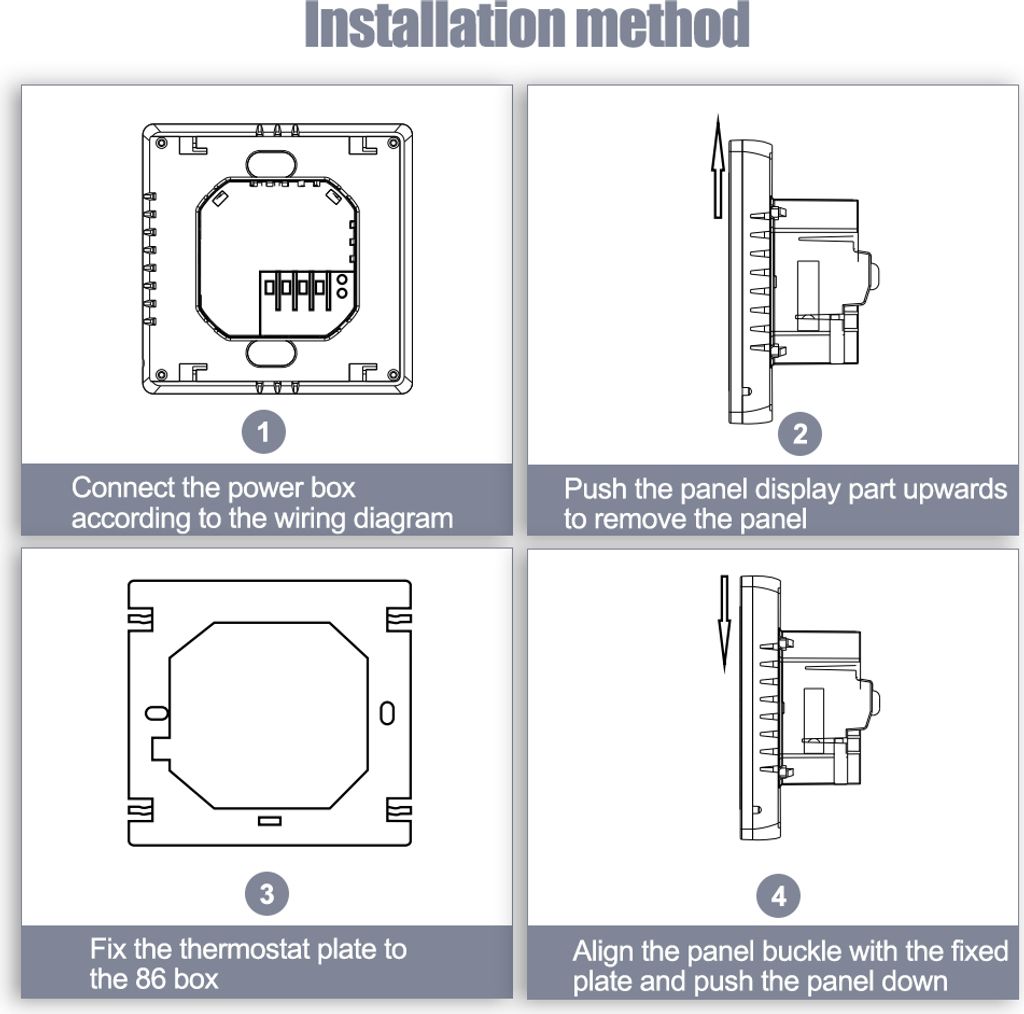 Installation method

1

Connect the power box according to the wiring diagram

2

Push the panel display part upwards to remove the panel

3

Fix the thermostat plate to the 86 box

4

Align the panel buckle with the fixed plate and push the panel down