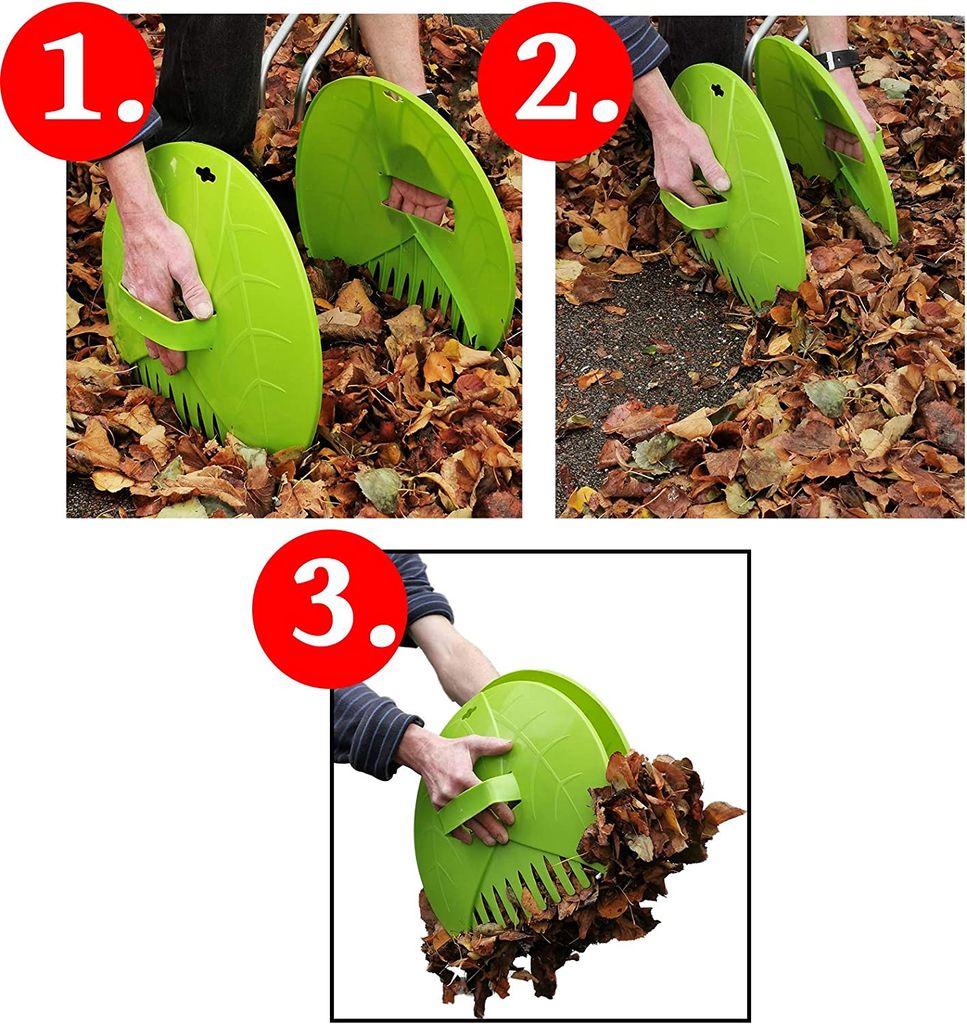 1.

2.

3.