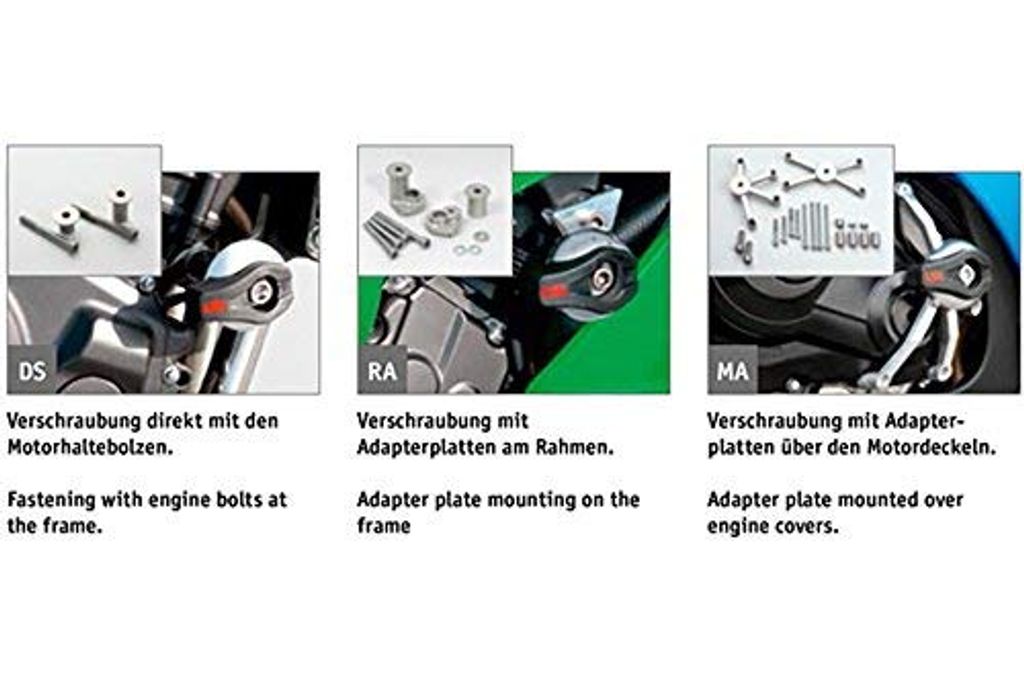 DS

Verschraubung direkt mit den Motorhaltebolzen.

Fastening with engine bolts at the frame.

RA

Verschraubung mit Adapterplatten am Rahmen.

Adapter plate mounting on the frame

MA

Verschraubung mit Adapterplatten über den Motordeckeln.

Adapter plate mounted over engine covers.