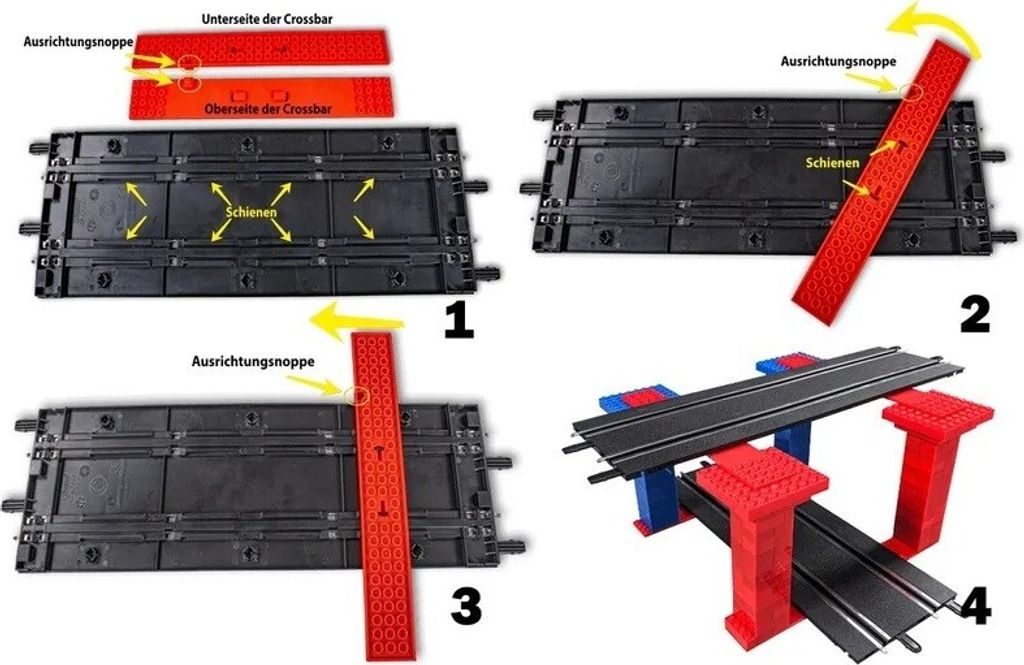 Unterseite der Crossbar

Ausrichtungsnoppe

Oberseite der Crossbar

Schienen

1

Ausrichtungsnoppe

Schienen

2

Ausrichtungsnoppe

3

4