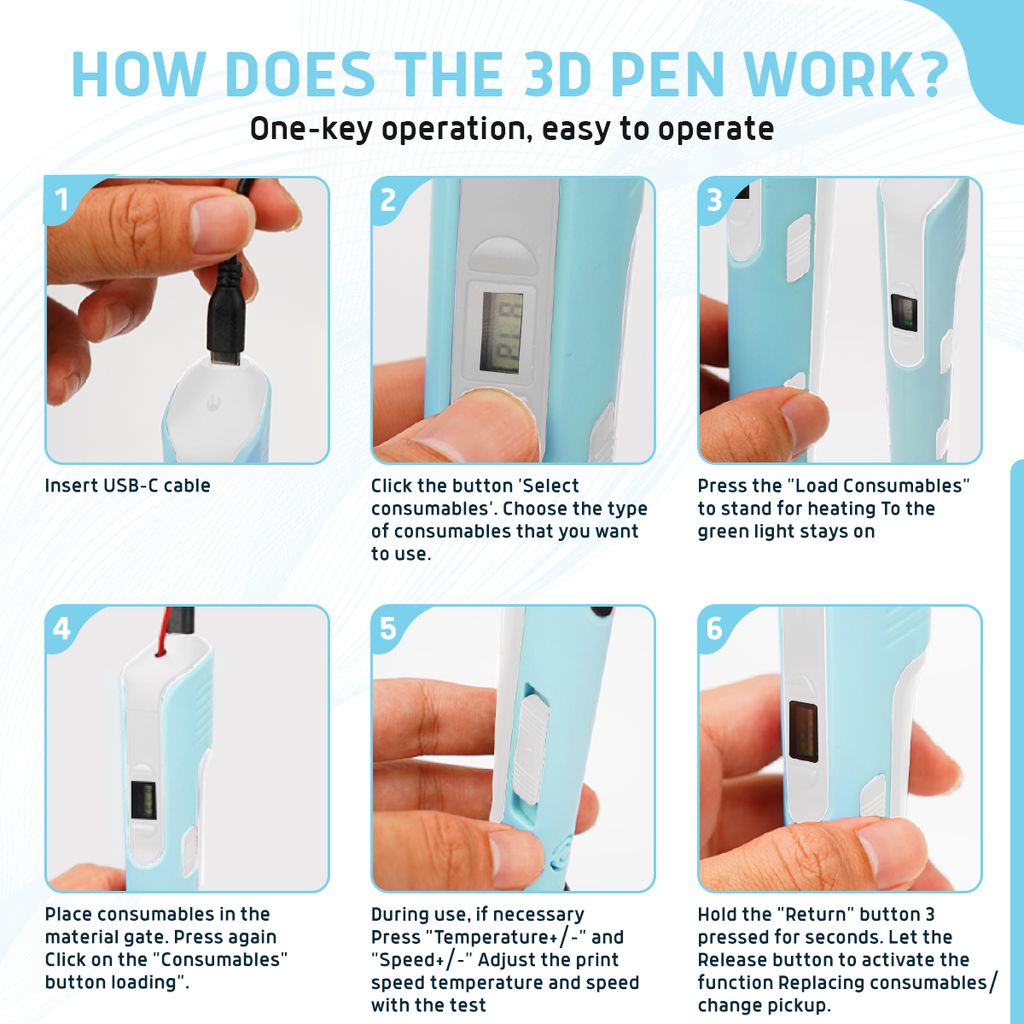 HOW DOES THE 3D PEN WORK?

One-key operation, easy to operate

1

Insert USB-C cable

2

PLA

Click the button 'Select consumables'. Choose the type of consumables that you want to use.

3

Press the "Load Consumables" to stand for heating To the green light stays on

4

Place consumables in the material gate. Press again Click on the "Consumables" button loading".

5

During use, if necessary Press "Temperature+/-" and "Speed+/-" Adjust the print speed temperature and speed with the test

6

Hold the "Return" button 3 pressed for seconds. Let the Release button to activate the function Replacing consumables/ change pickup.