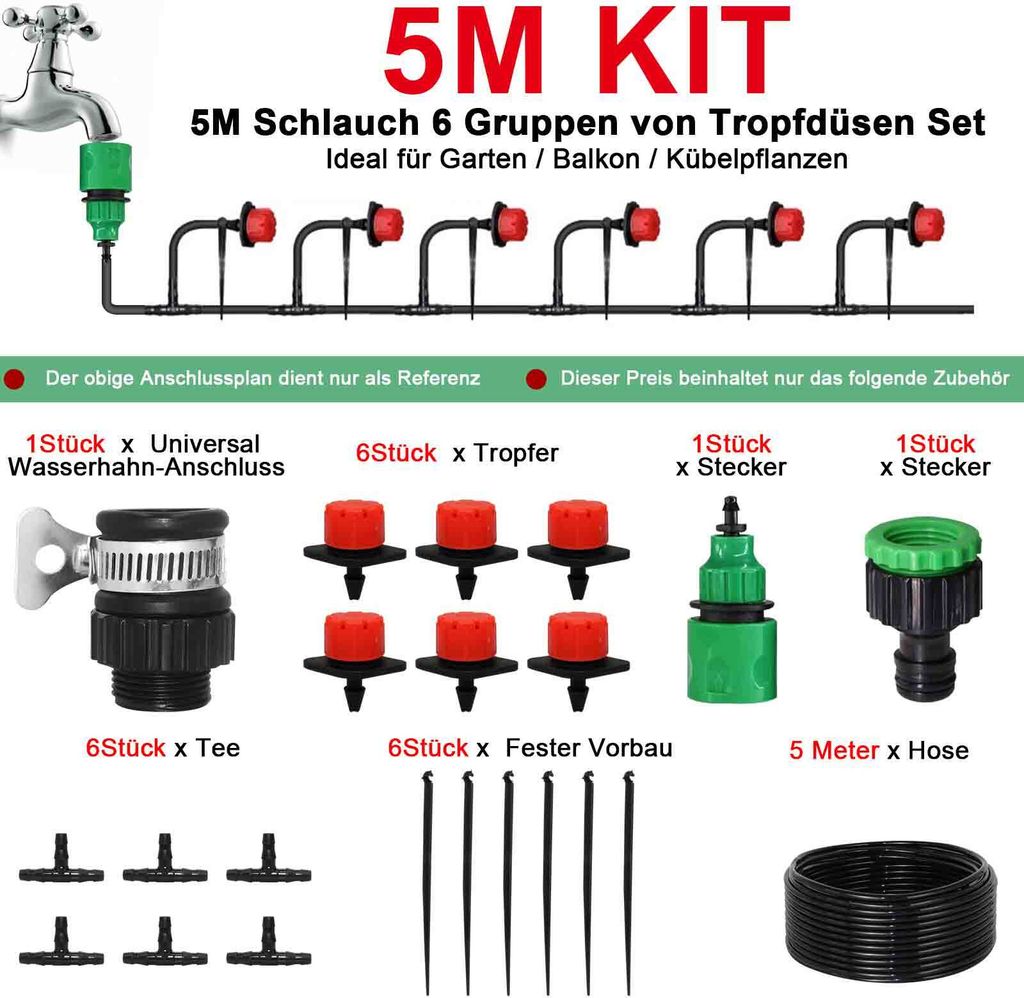 5M KIT

5M Schlauch 6 Gruppen von Tropfdüsen Set
Ideal für Garten / Balkon / Kübelpflanzen

Der obige Anschlussplan dient nur als Referenz

Dieser Preis beinhaltet nur das folgende Zubehör

1Stück x Universal Wasserhahn-Anschluss

6Stück x Tropfer

1Stück x Stecker

1Stück x Stecker

6Stück x Tee

6Stück x Fester Vorbau

5 Meter x Hose