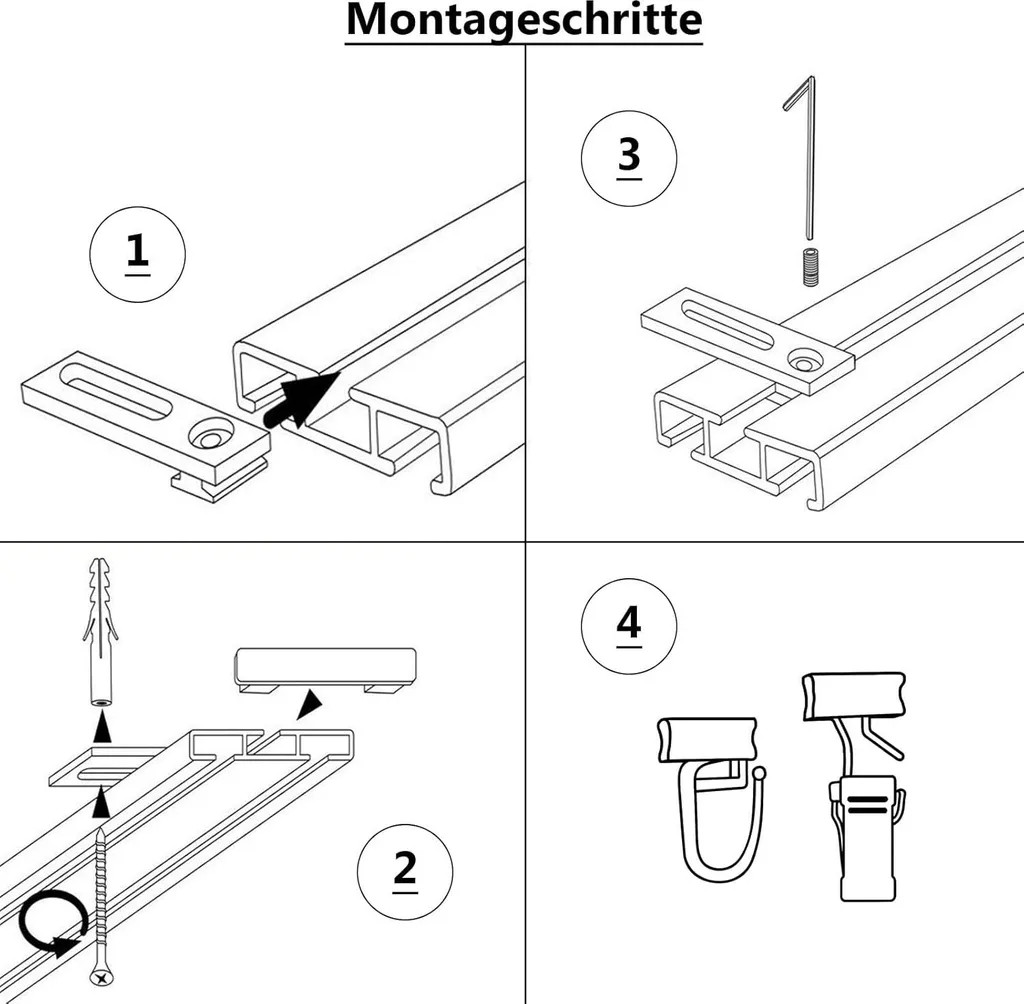 Montageschritte

1

3

2

4